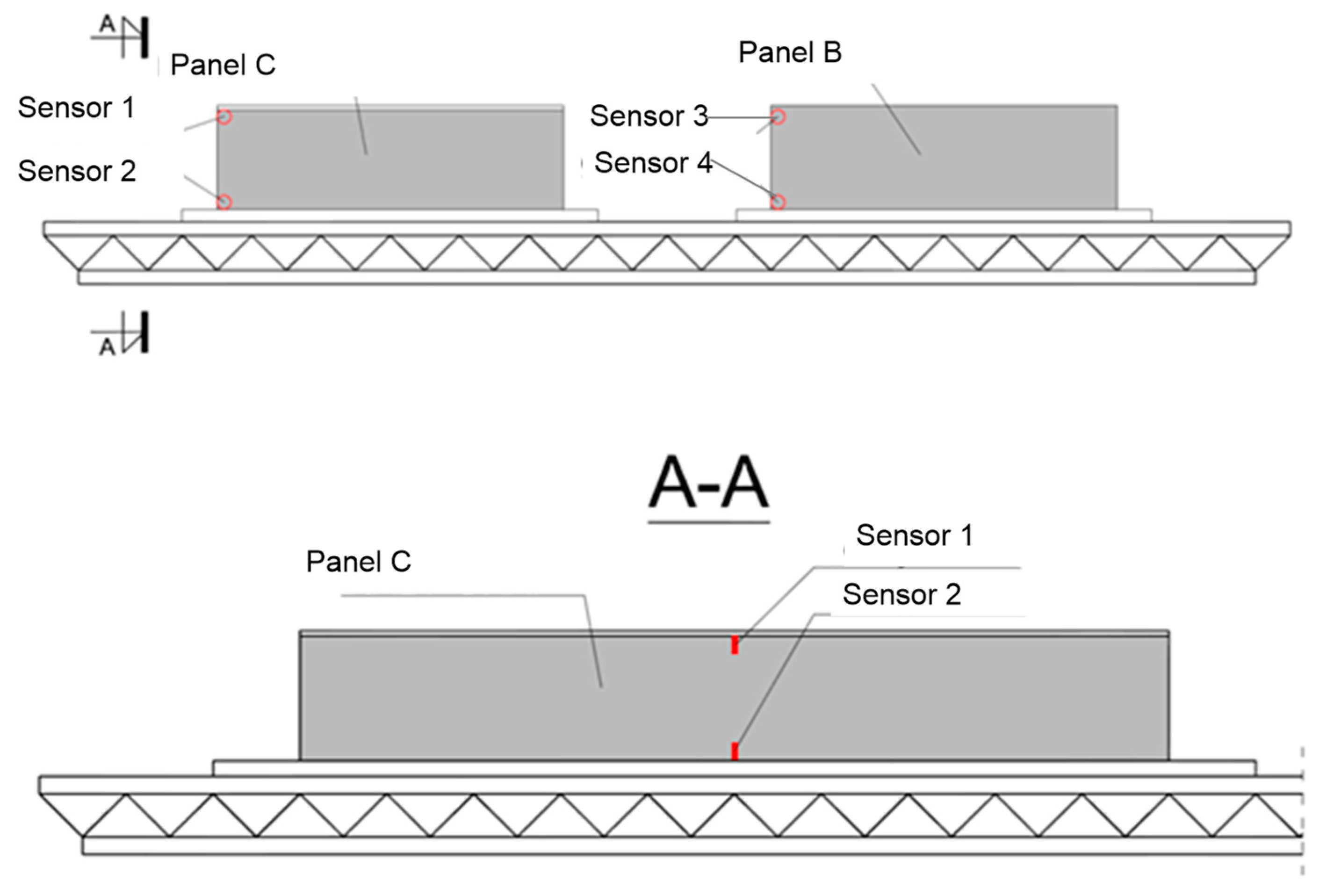 A
Panel C
Panel B
Sensor 1
Sensor 3
Sensor 2
Sensor 4
A

A-A

Sensor 1
Panel C
Sensor 2