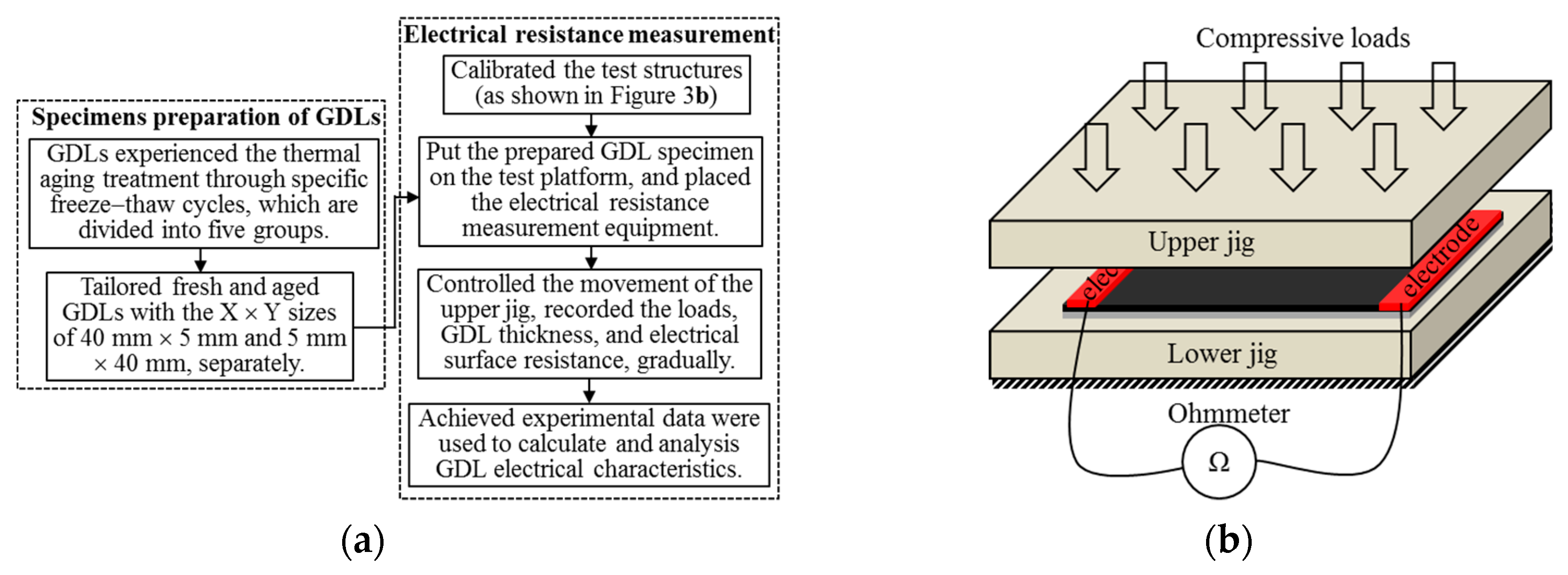 Specimens preparation of GDLs

GDLs experienced the thermal aging treatment through specific freeze–thaw cycles, which are divided into five groups.

Tailored fresh and aged GDLs with the X × Y sizes of 40 mm × 5 mm and 5 mm × 40 mm, separately.

Electrical resistance measurement

Calibrated the test structures (as shown in Figure 3b)

Put the prepared GDL specimen on the test platform, and placed the electrical resistance measurement equipment.

Controlled the movement of the upper jig, recorded the loads, GDL thickness, and electrical surface resistance, gradually.

Achieved experimental data were used to calculate and analysis GDL electrical characteristics.

(a)

Compressive loads

Upper jig

elec

electrode

Lower jig

Ohmmeter

Ω

(b)