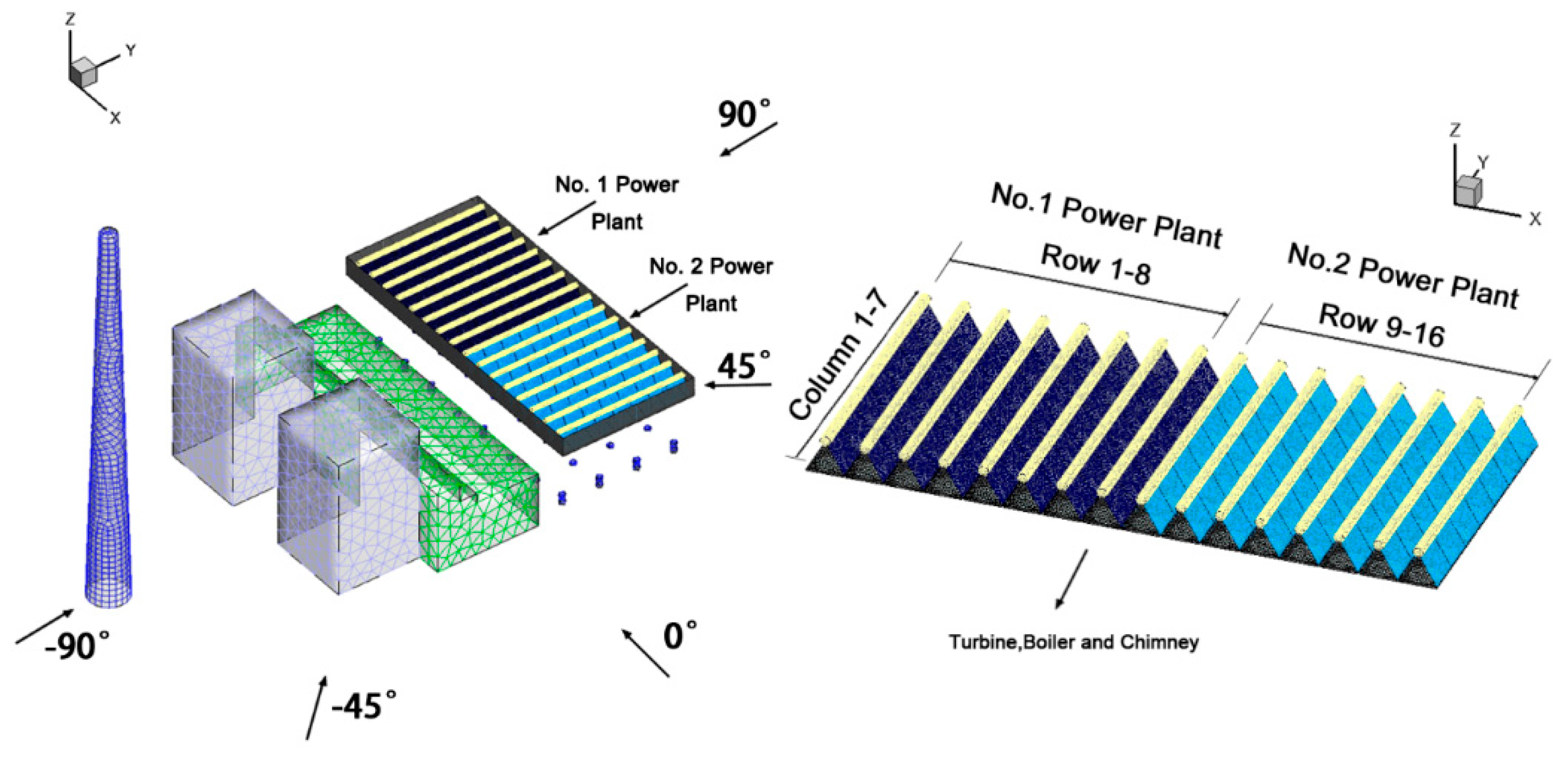 Z
Y
X

90°

No. 1 Power Plant

No. 2 Power Plant

45°

-90°

-45°

0°

Z
Y
X

No.1 Power Plant
Row 1-8

No.2 Power Plant
Row 9-16

Column 1-7

Turbine,Boiler and Chimney