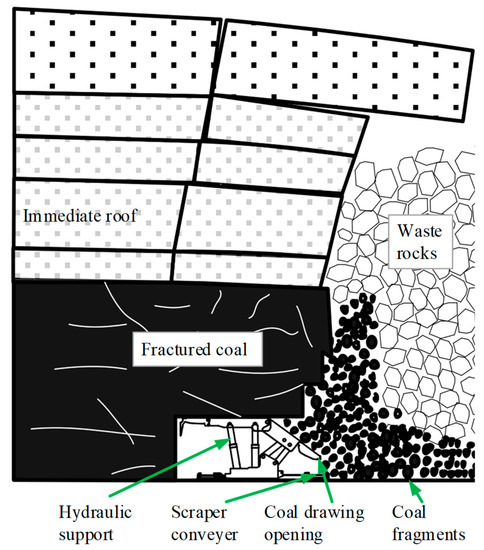 Immediate roof

Waste rocks

Fractured coal

Hydraulic support

Scraper conveyer

Coal drawing opening

Coal fragments