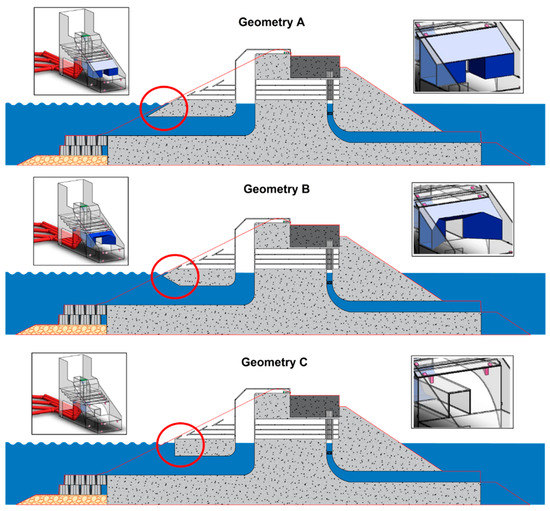 Geometry A

Geometry B

Geometry C