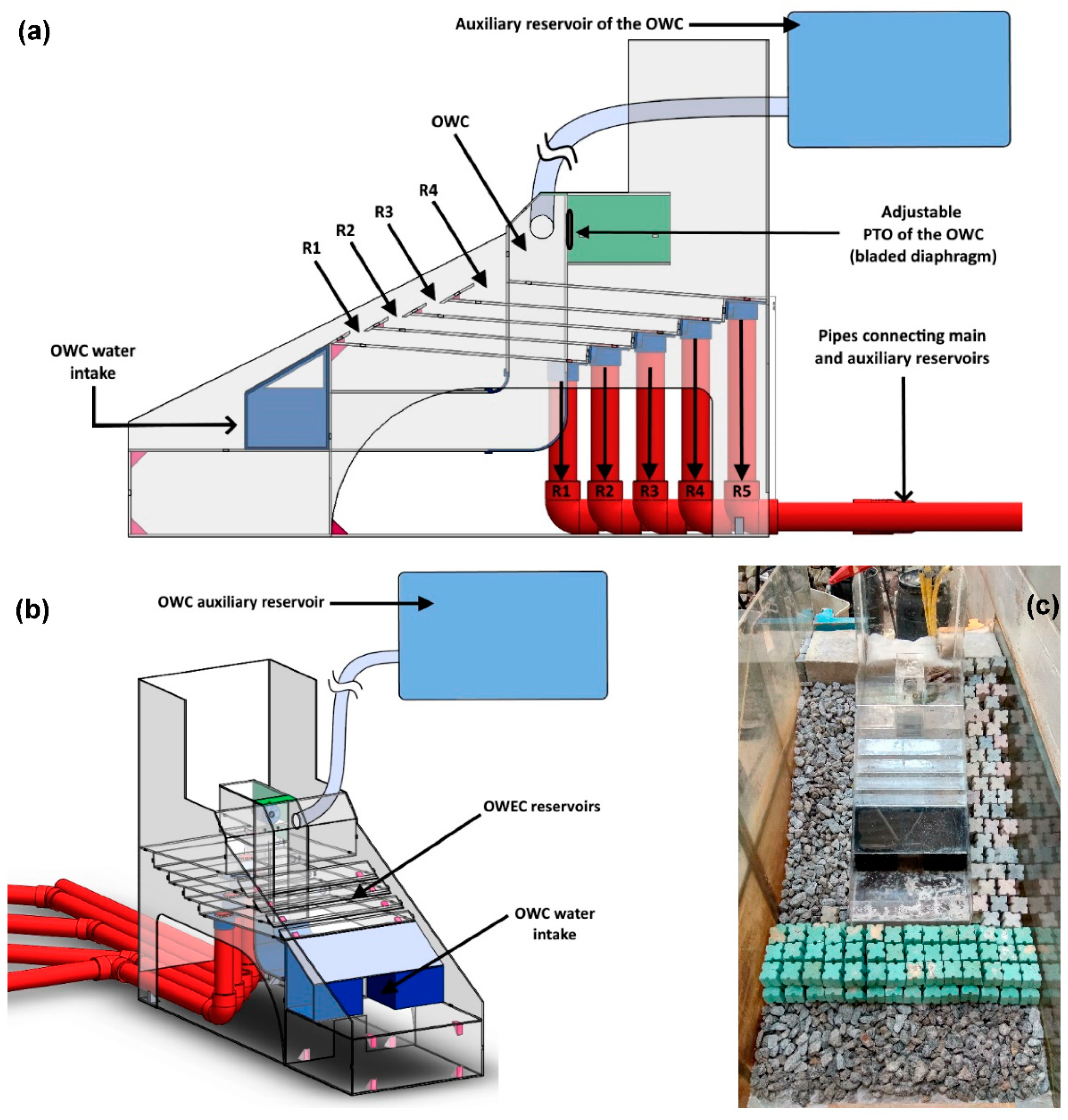 (a)

Auxiliary reservoir of the OWC

OWC

R4

R3

R2

R1

Adjustable PTO of the OWC (bladed diaphragm)

OWC water intake

Pipes connecting main and auxiliary reservoirs

R1 R2 R3 R4 R5

(b)

OWC auxiliary reservoir

OWEC reservoirs

OWC water intake

(c)