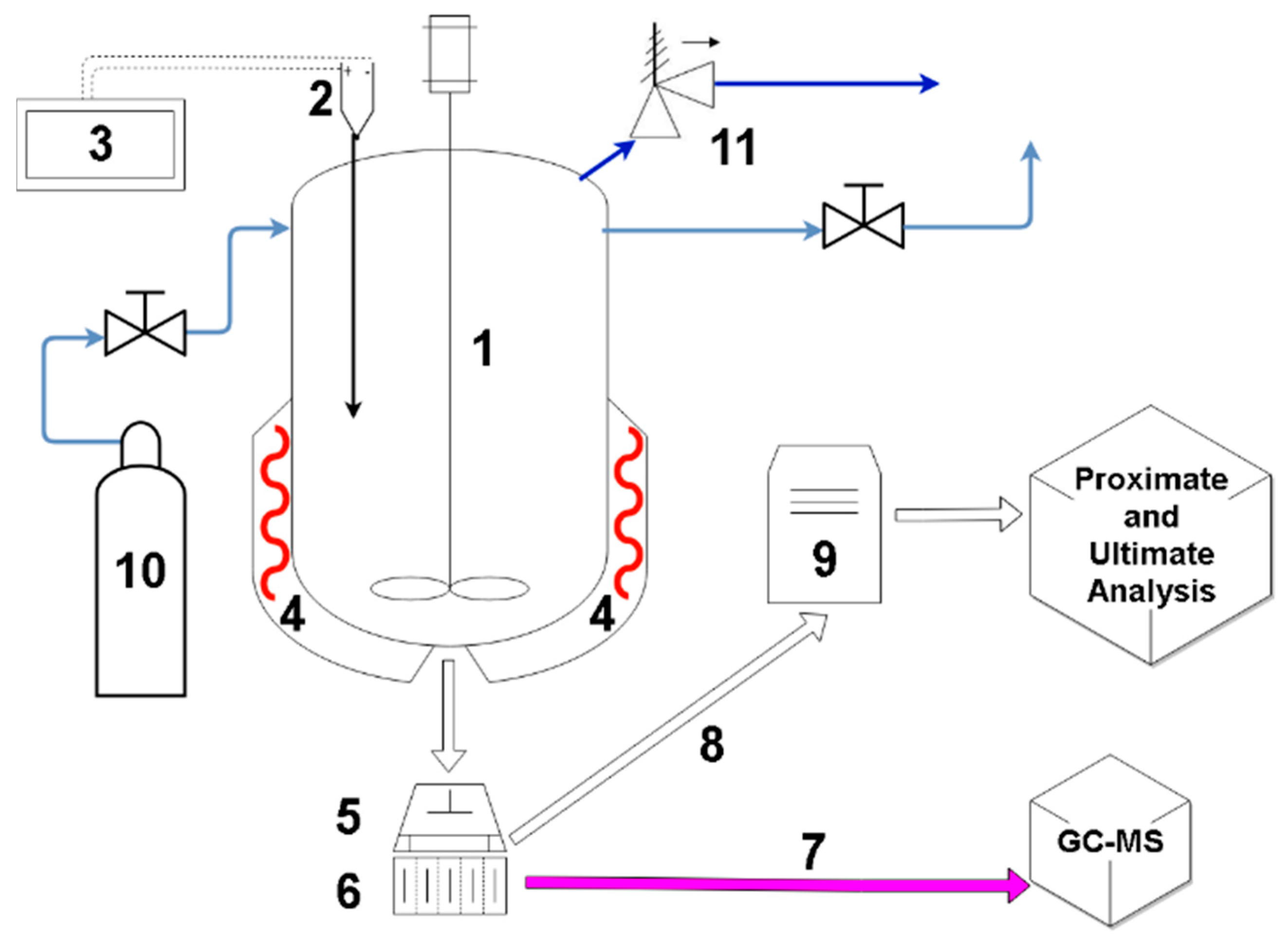 3

2

+ -

11

1

10

4

4

9

Proximate and Ultimate Analysis

8

5

6

7

GC-MS