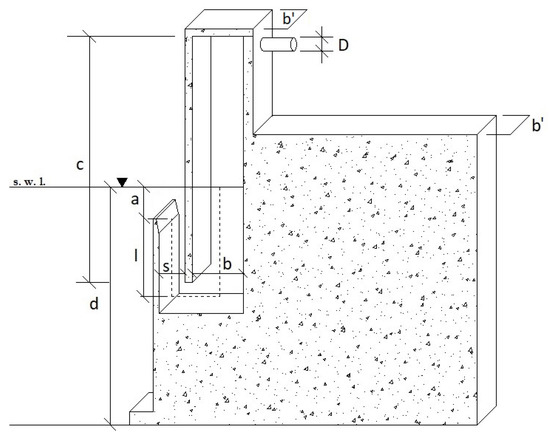 b'
D
b'
c
s. w. l.
a
l
s
b
d