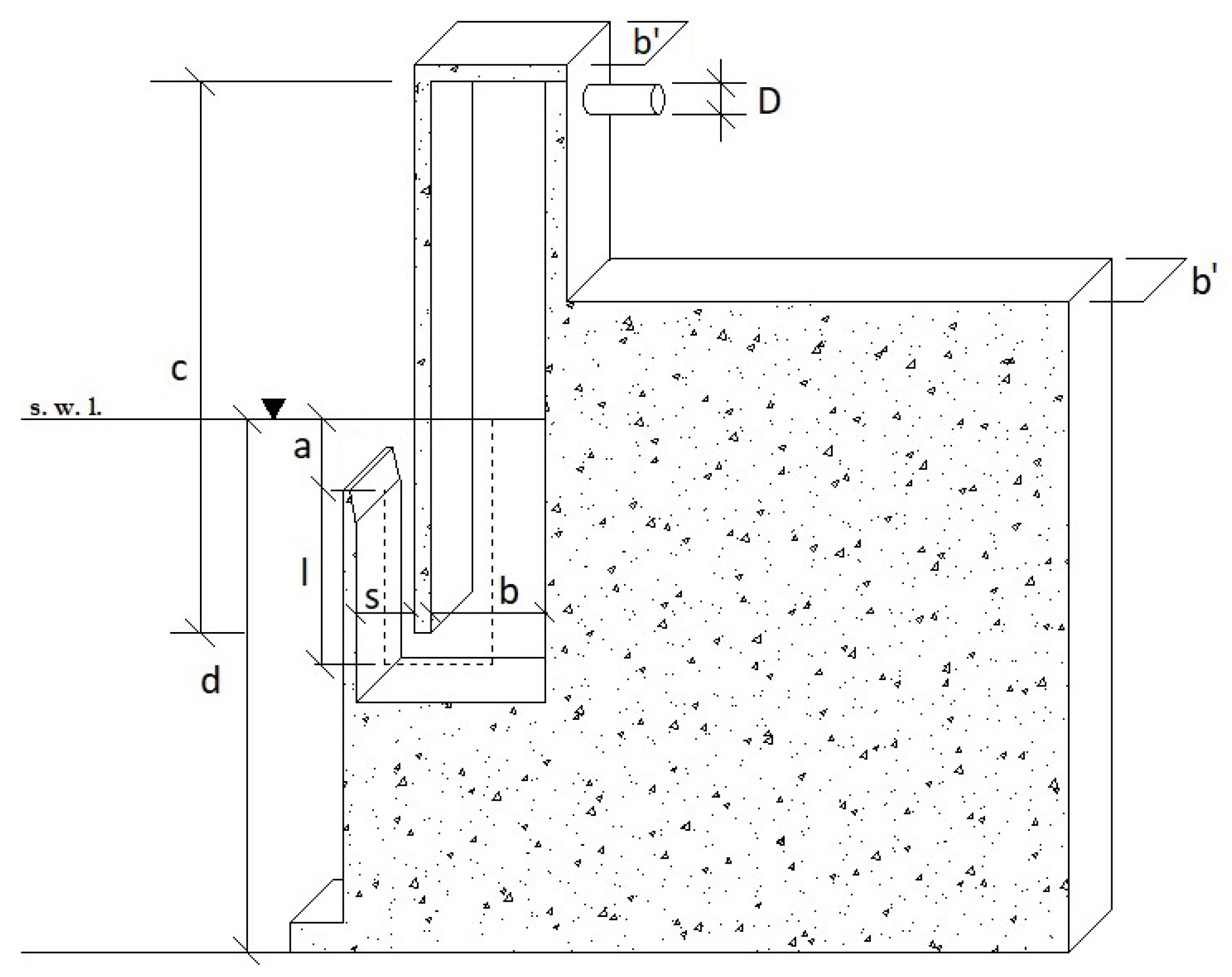 b'
D
b'
c
s. w. l.
a
l
s
b
d