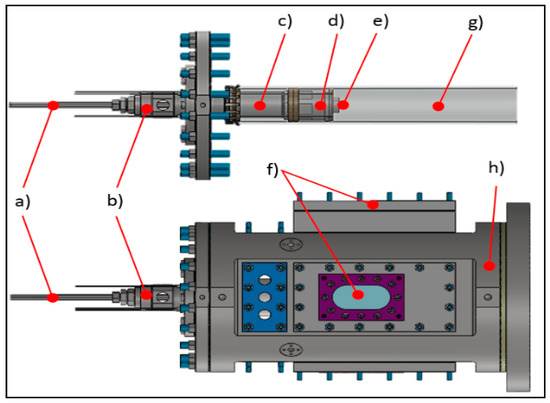 c)
d)
e)
g)
f)
h)
a)
b)