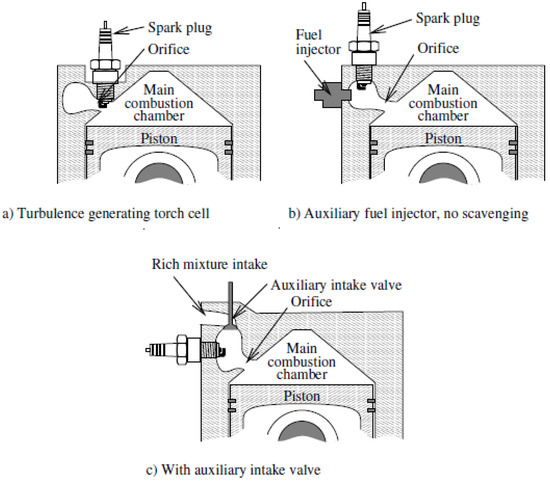 Spark plug
Orifice
Main combustion chamber
Piston

a) Turbulence generating torch cell

Spark plug
Fuel injector
Orifice
Main combustion chamber
Piston

b) Auxiliary fuel injector, no scavenging

Rich mixture intake
Auxiliary intake valve
Orifice
Main combustion chamber
Piston

c) With auxiliary intake valve