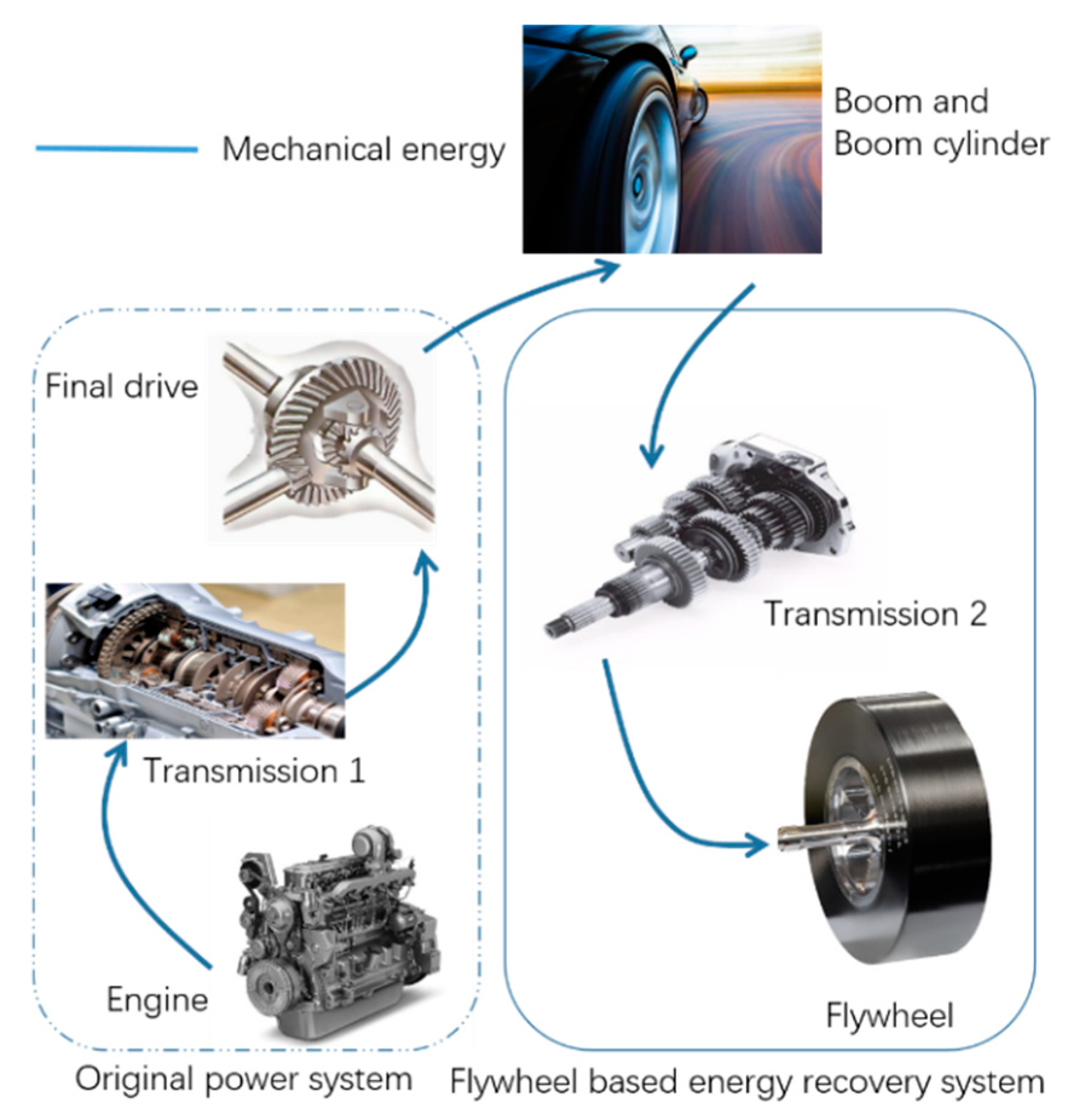 Mechanical energy

Boom and Boom cylinder

Final drive

Transmission 1

Engine

Transmission 2

Flywheel

Original power system

Flywheel based energy recovery system