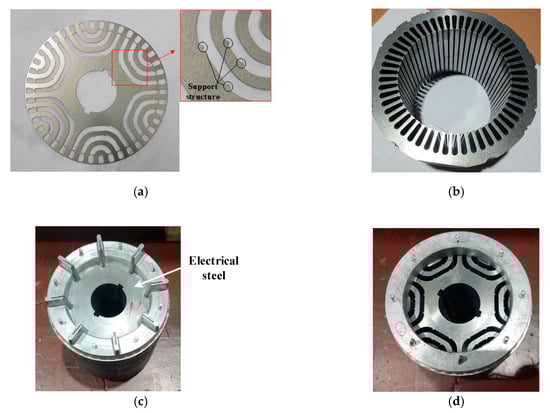 Support structure

(a)

(b)

Electrical steel

(c)

(d)