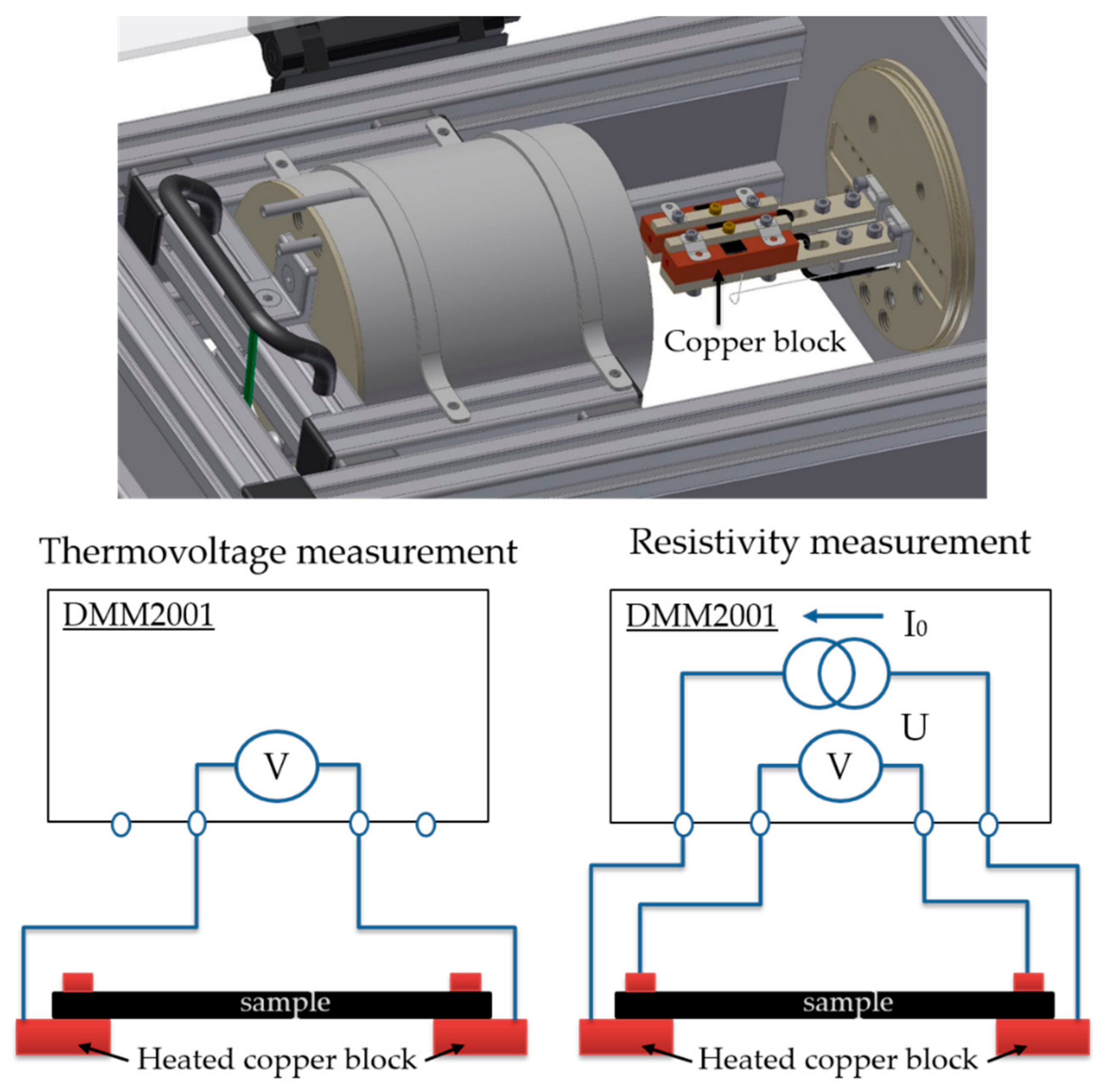 Copper block

Thermovoltage measurement

DMM2001

V

sample

Heated copper block

Resistivity measurement

DMM2001

$I_0$

U

V

sample

Heated copper block