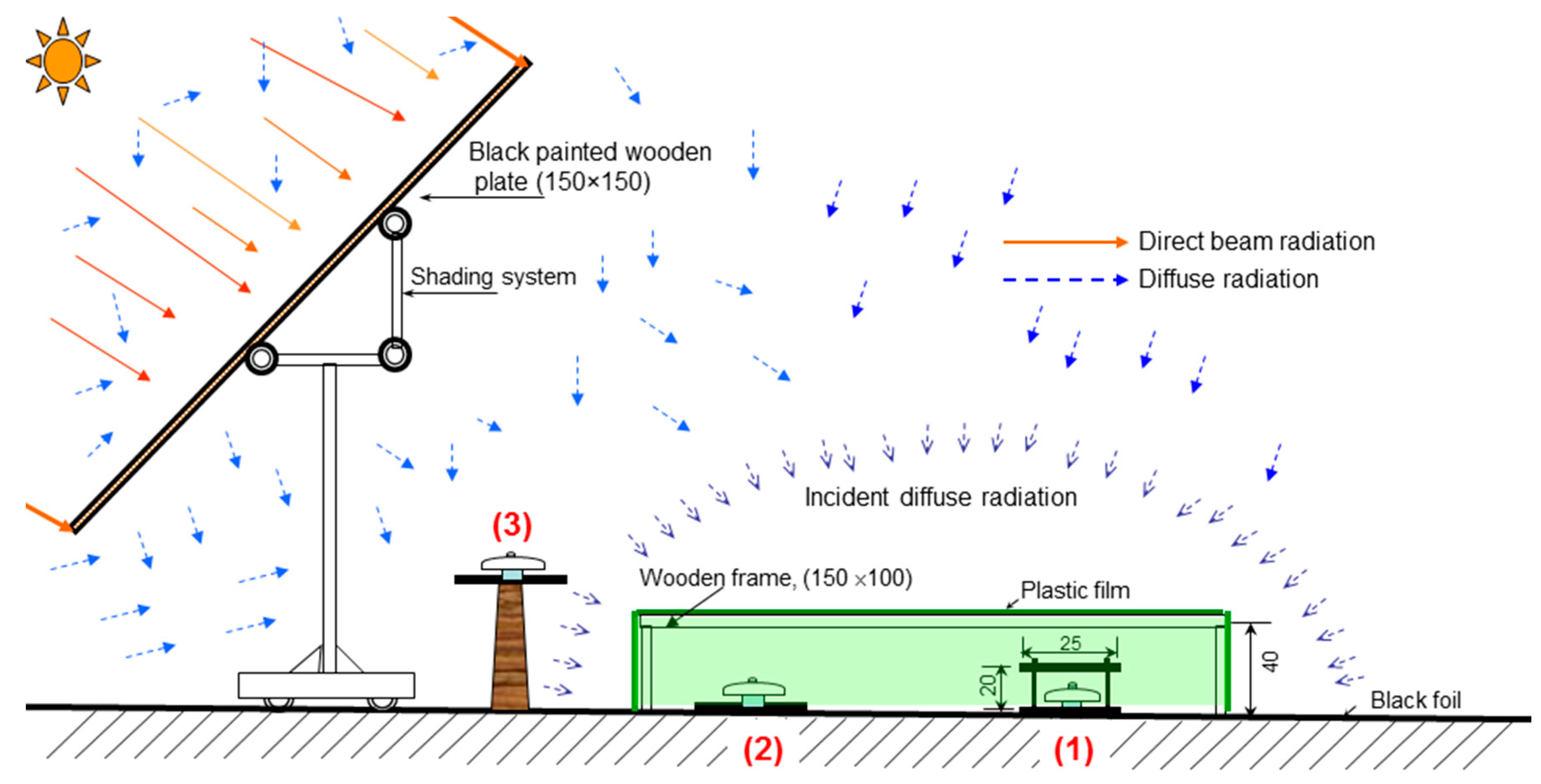 Black painted wooden plate (150×150)

Shading system

Direct beam radiation

Diffuse radiation

Incident diffuse radiation

(3)

Wooden frame, (150 ×100)

Plastic film

25

20

40

Black foil

(2)

(1)