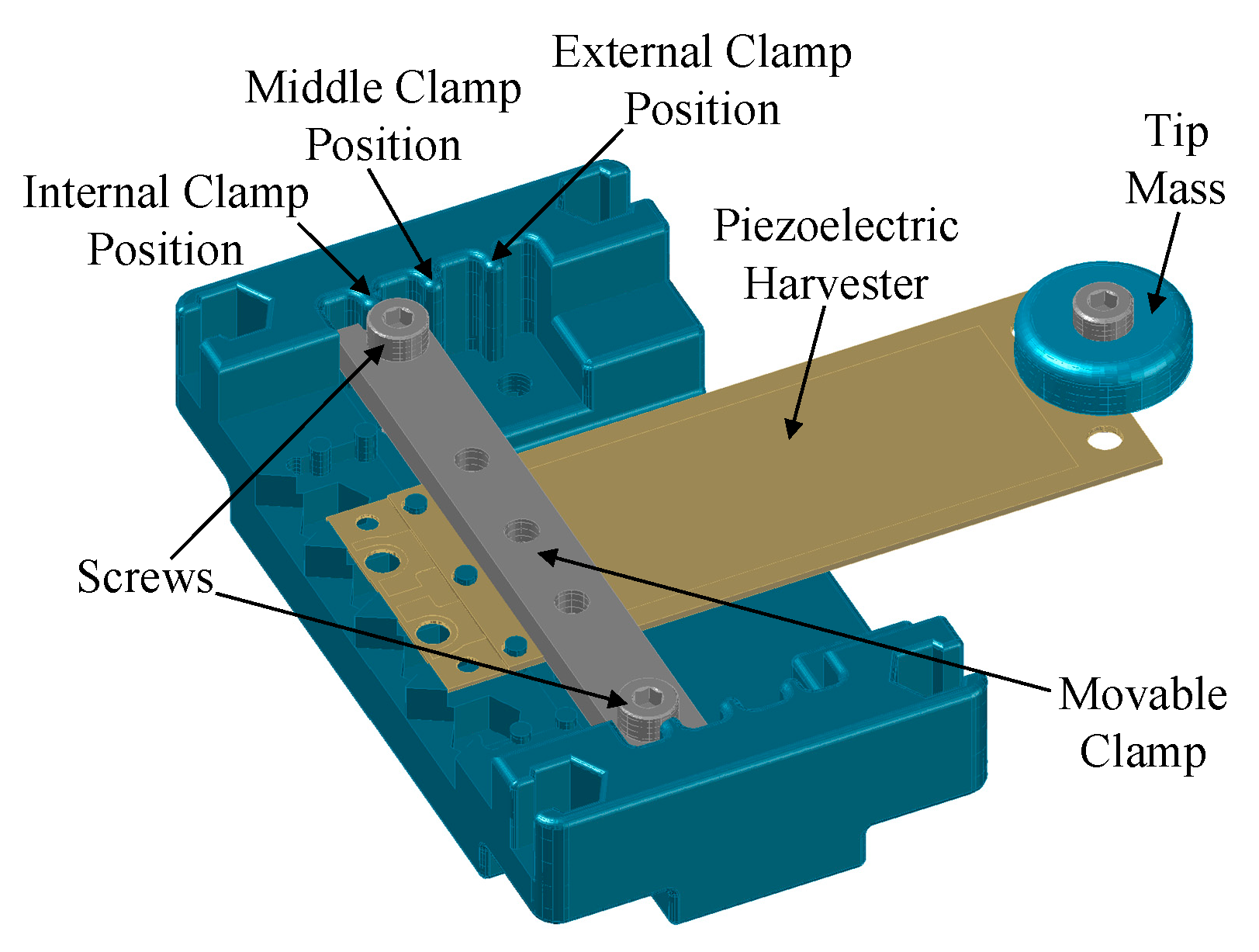 External Clamp Position

Middle Clamp Position

Internal Clamp Position

Tip Mass

Piezoelectric Harvester

Screws

Movable Clamp