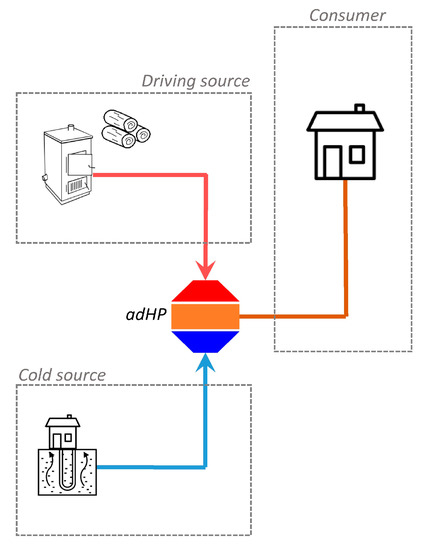 Consumer

Driving source

adHP

Cold source