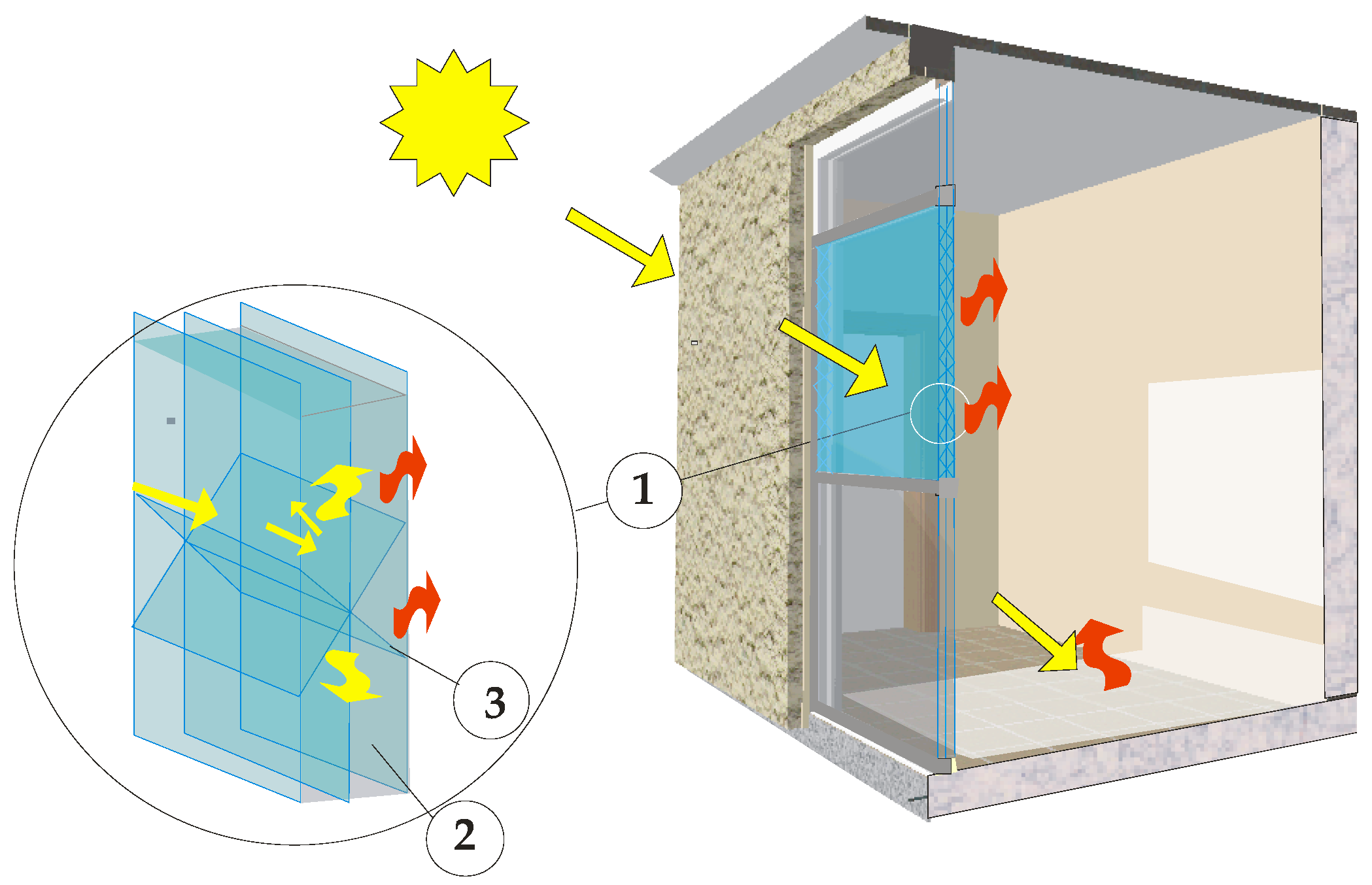 1

3

2