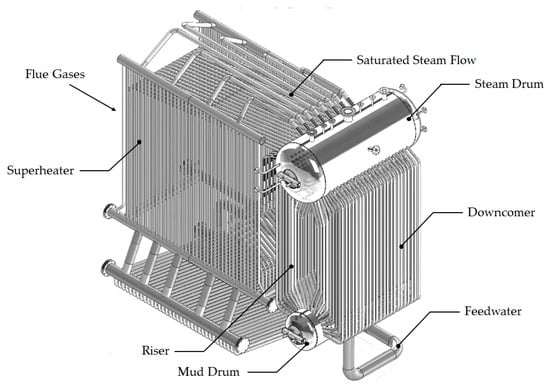 Flue Gases
Saturated Steam Flow
Steam Drum
Superheater
Downcomer
Feedwater
Riser
Mud Drum