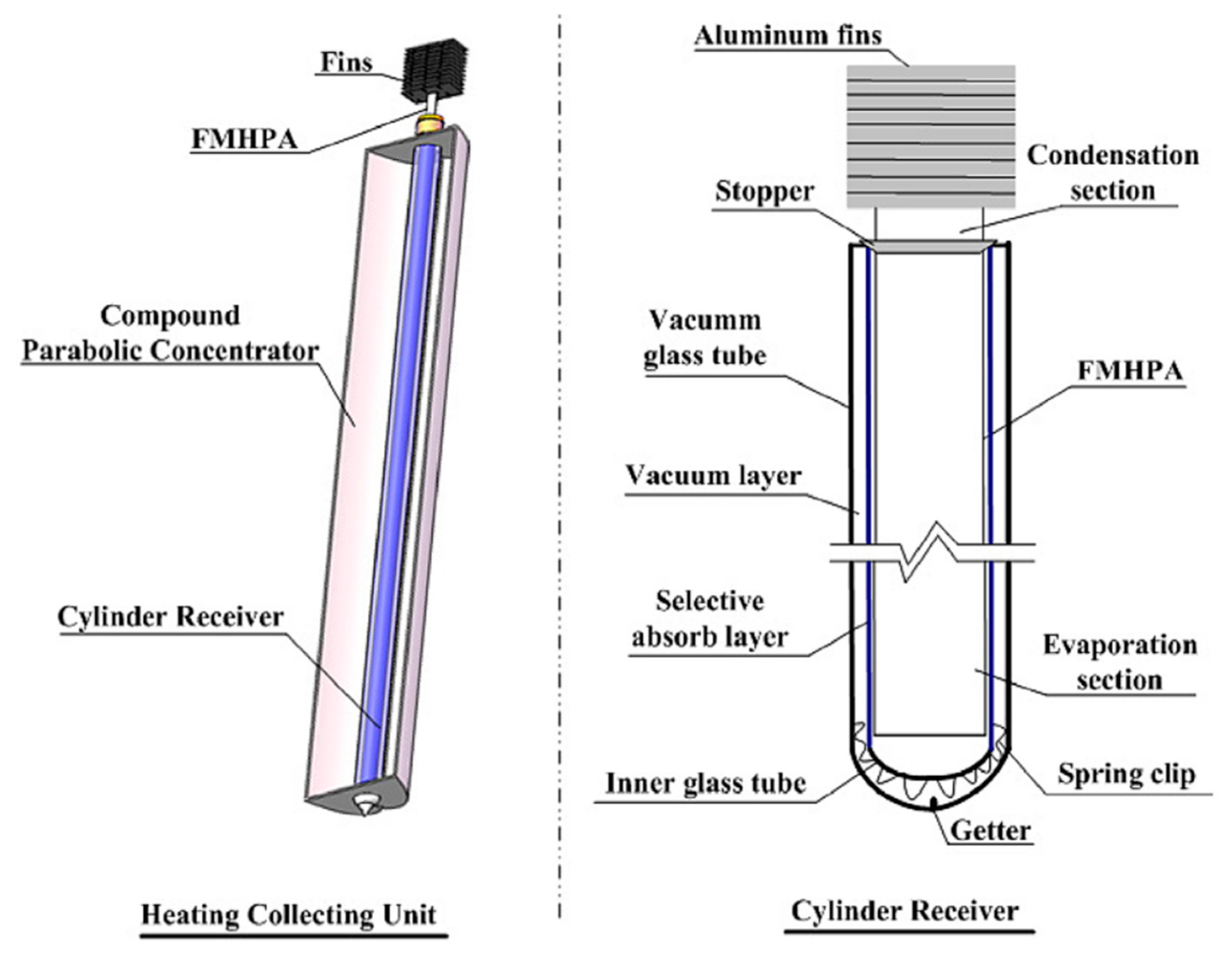 Fins

FMHPA

Compound Parabolic Concentrator

Cylinder Receiver

Heating Collecting Unit

Aluminum fins

Stopper

Condensation section

Vacumm glass tube

FMHPA

Vacuum layer

Selective absorb layer

Evaporation section

Inner glass tube

Spring clip

Getter

Cylinder Receiver