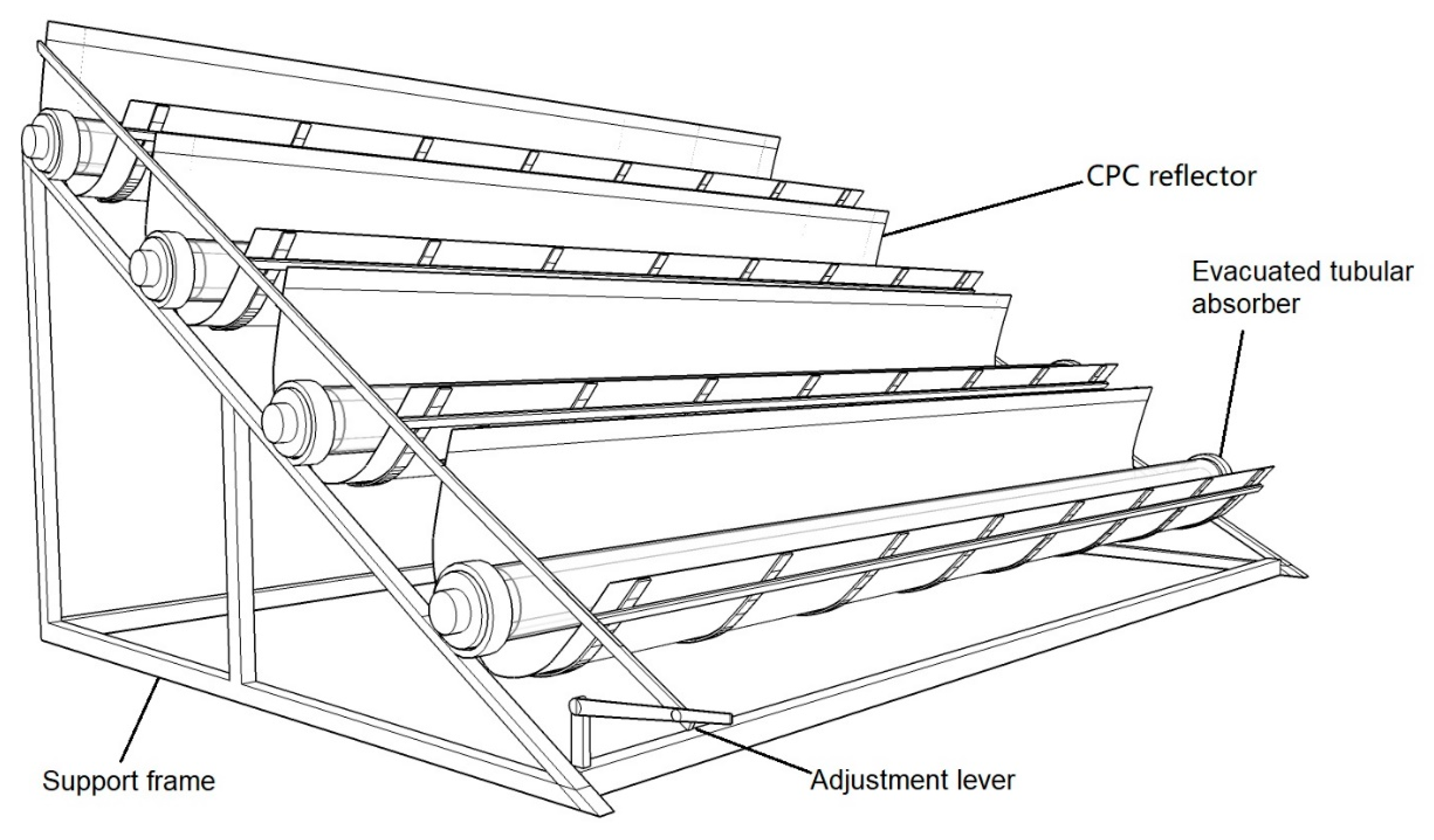 CPC reflector

Evacuated tubular absorber

Support frame

Adjustment lever