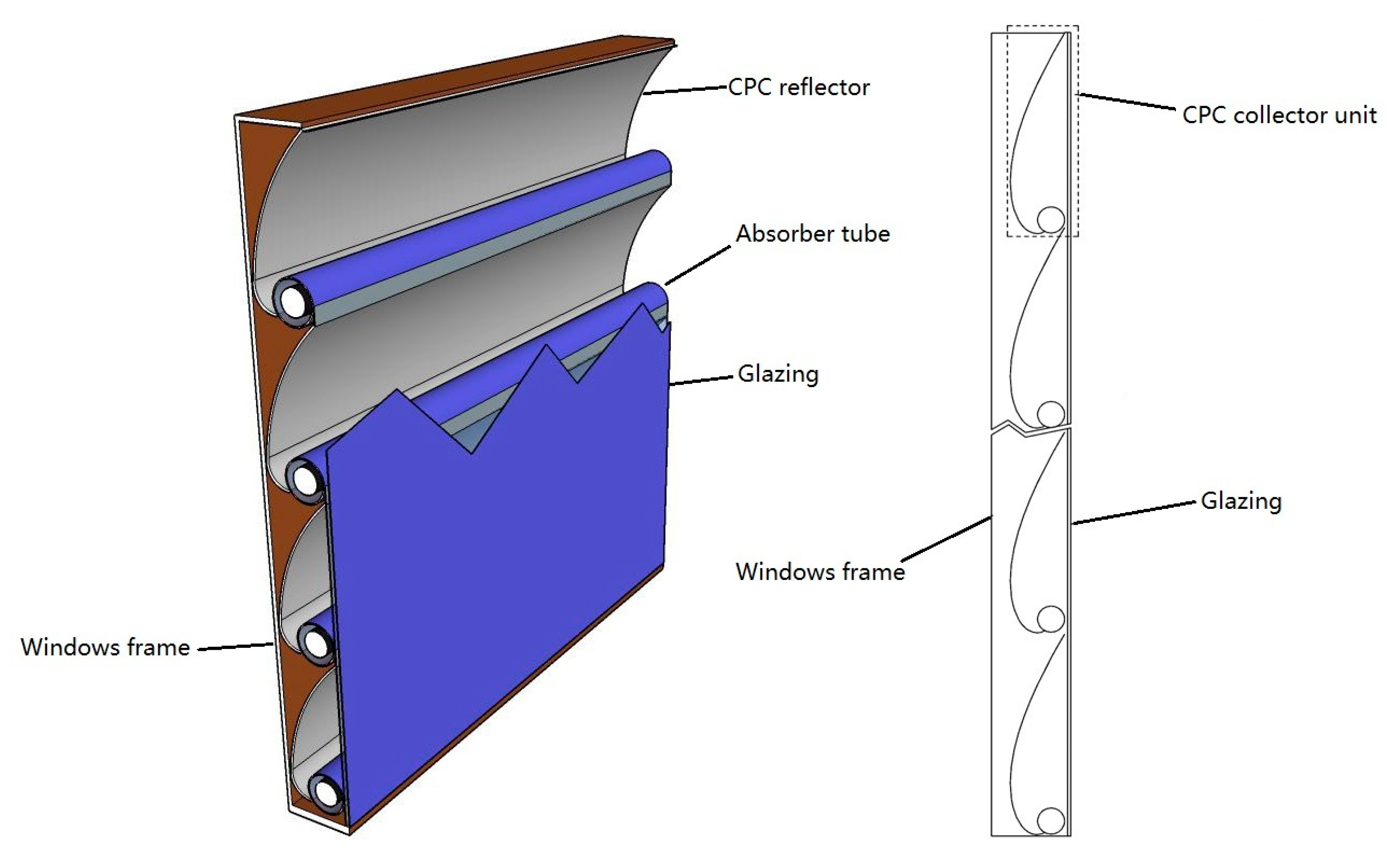 CPC reflector

Absorber tube

Glazing

Windows frame

CPC collector unit

Glazing

Windows frame