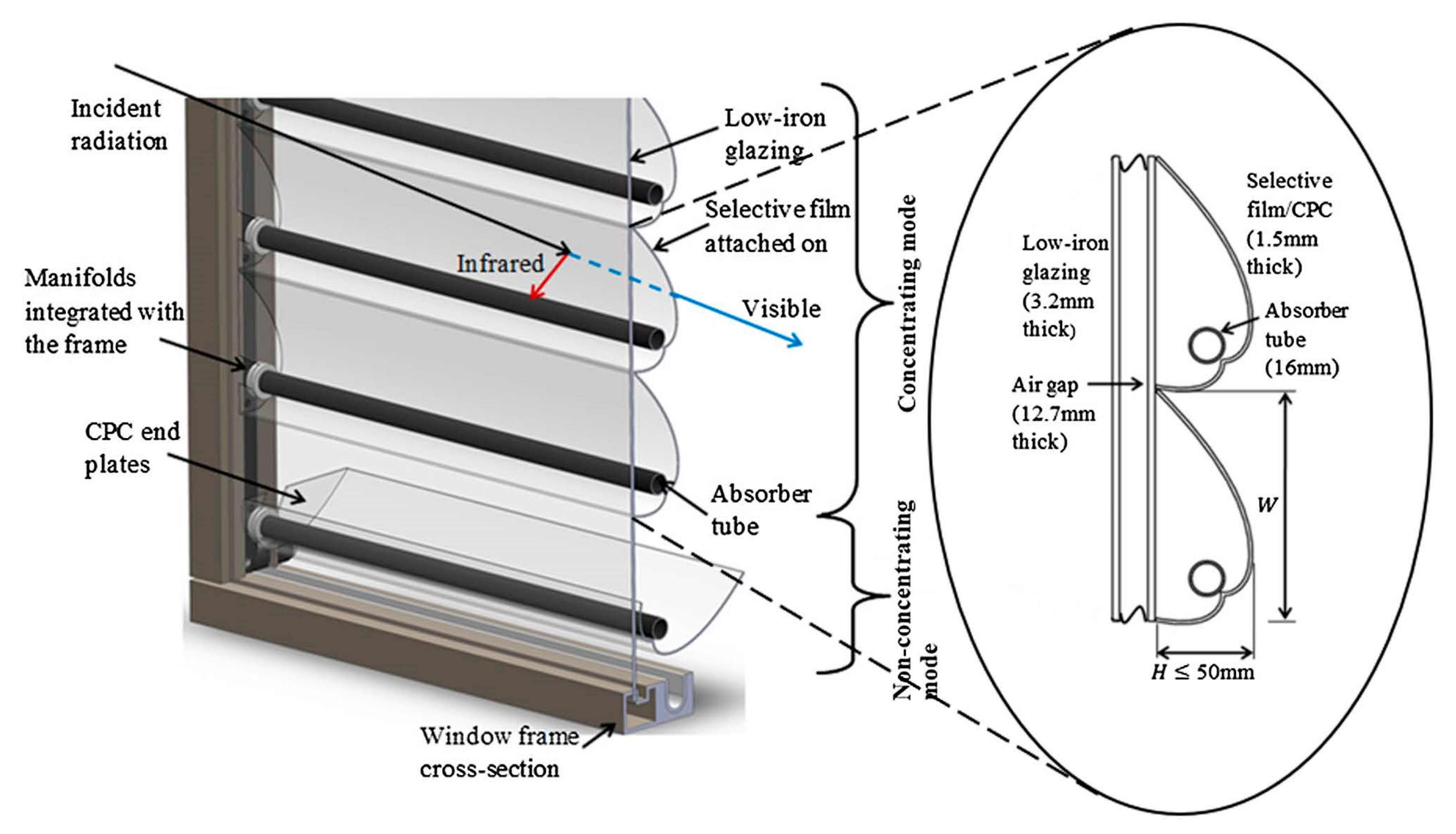 Incident radiation

Manifolds integrated with the frame

CPC end plates

Infrared

Visible

Low-iron glazing

Selective film attached on

Absorber tube

Window frame cross-section

Concentrating mode

Non-concentrating mode

Low-iron glazing (3.2mm thick)

Air gap (12.7mm thick)

Selective film/CPC (1.5mm thick)

Absorber tube (16mm)

$W$

$H \leq 50$mm