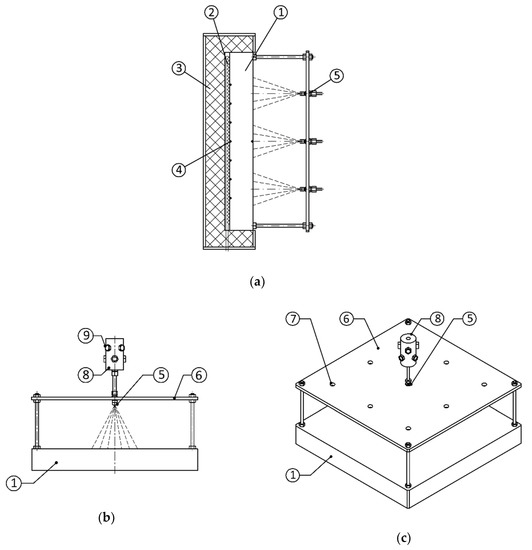 2
1
3
5
4
(a)
9
8
5
6
1
(b)
7
6
8
5
1
(c)