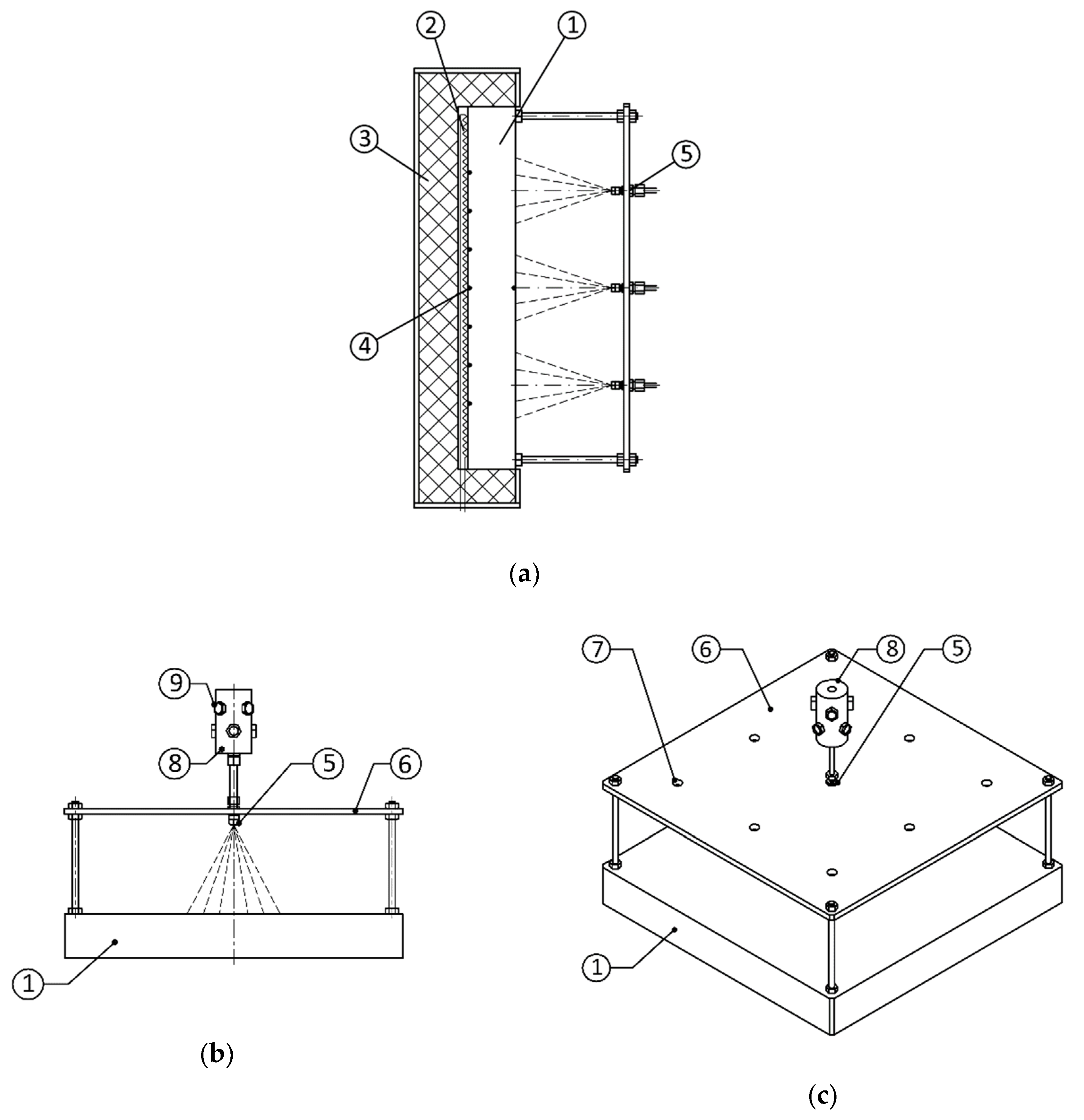 2
1
3
5
4
(a)
9
8
5
6
1
(b)
7
6
8
5
1
(c)