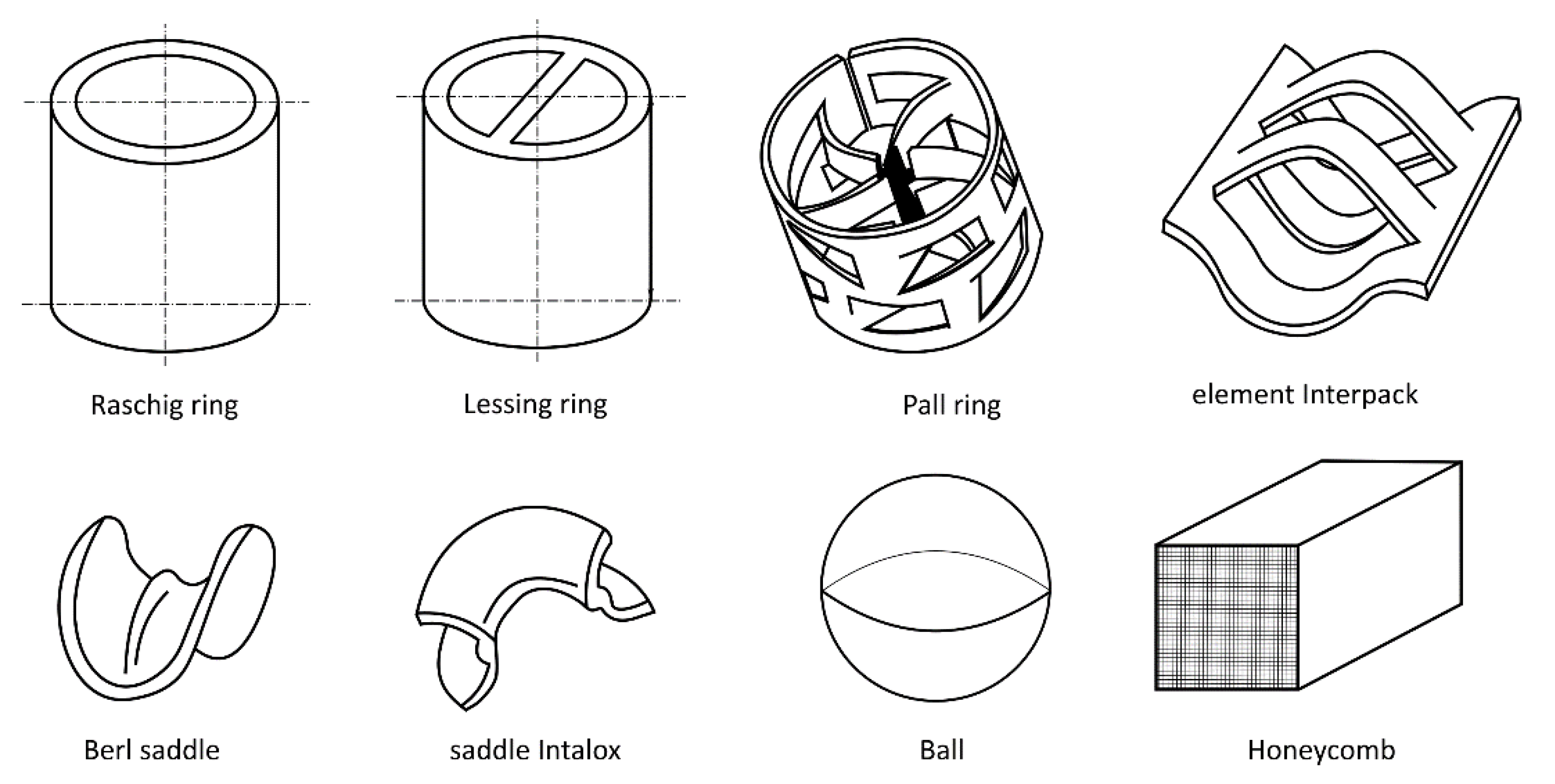 Raschig ring

Lessing ring

Pall ring

element Interpack

Berl saddle

saddle Intalox

Ball

Honeycomb