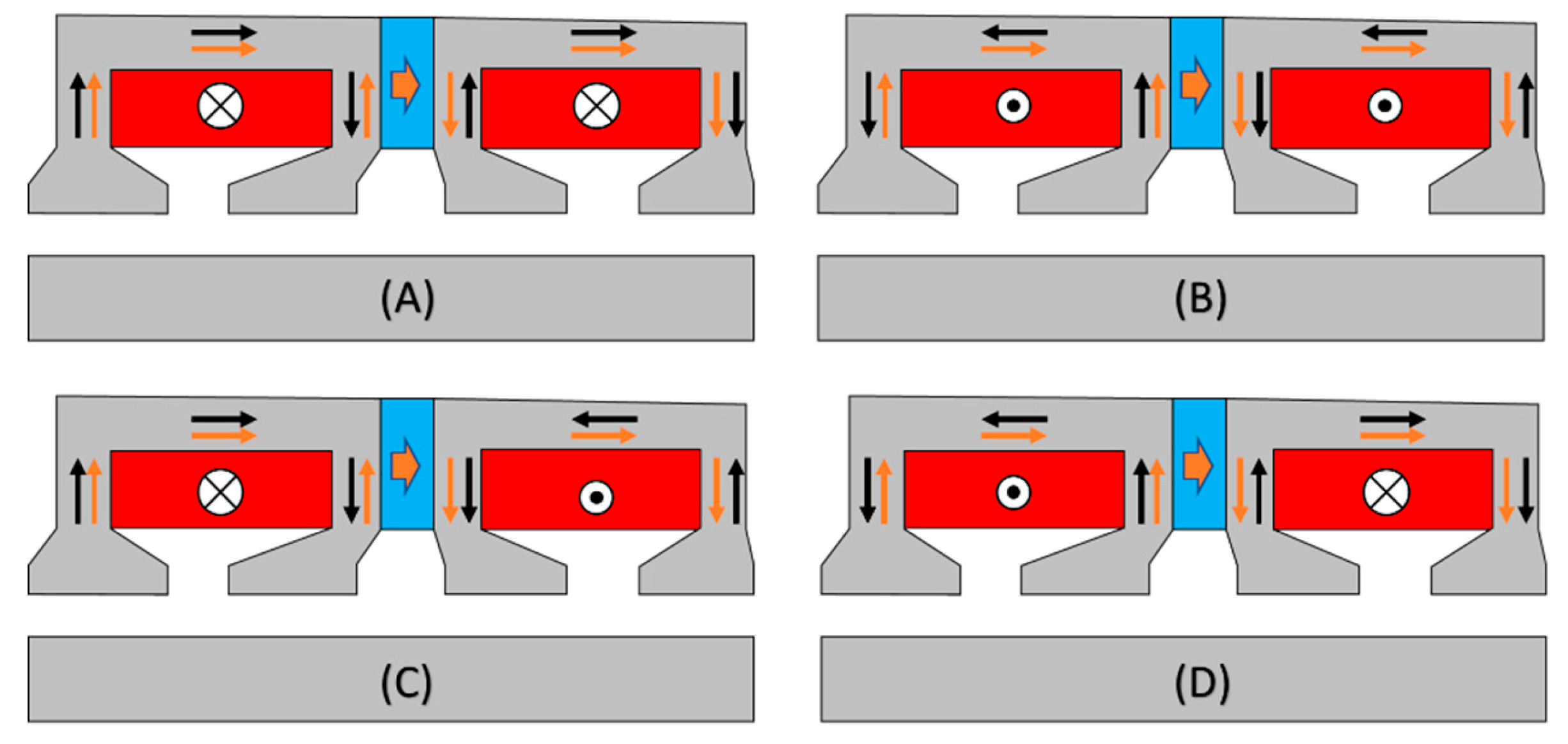 (A)

(B)

(C)

(D)