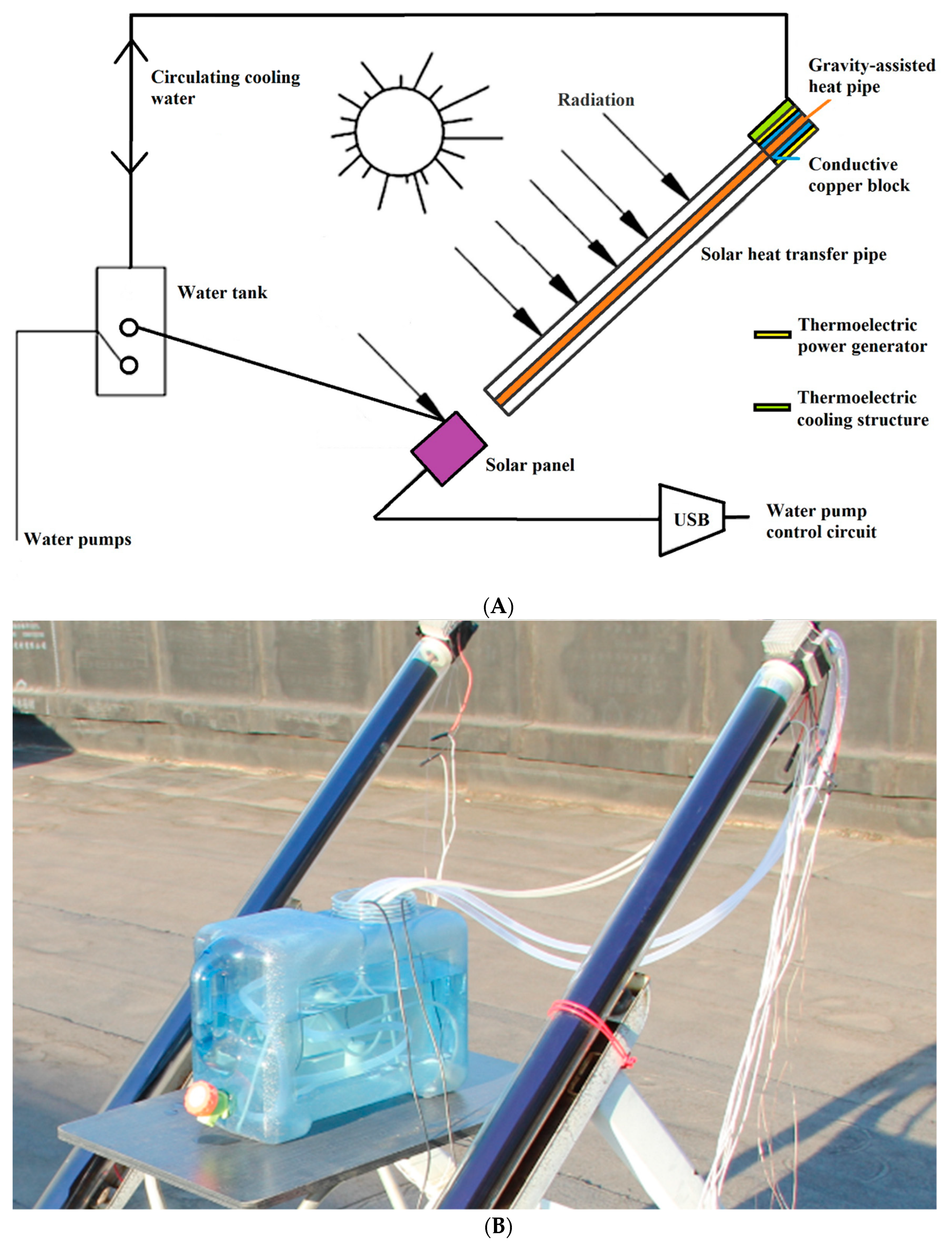 Circulating cooling water

Radiation

Gravity-assisted heat pipe

Conductive copper block

Solar heat transfer pipe

Water tank

Thermoelectric power generator

Thermoelectric cooling structure

Solar panel

USB

Water pump control circuit

Water pumps

(A)

(B)