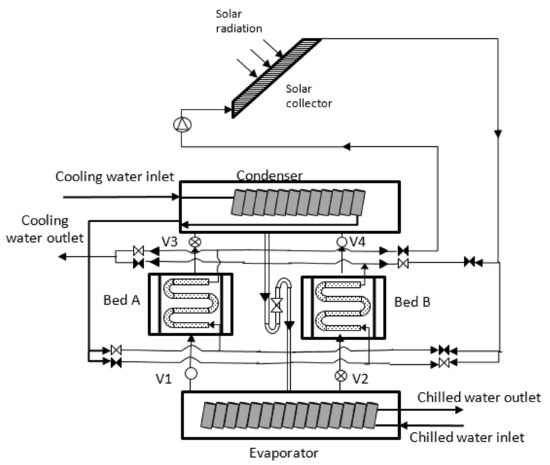 Solar radiation

Solar collector

Cooling water inlet

Condenser

Cooling water outlet

V3

V4

Bed A

Bed B

V1

V2

Chilled water outlet

Chilled water inlet

Evaporator