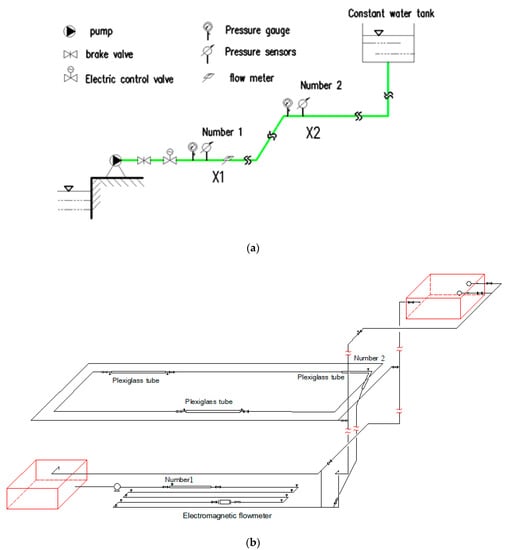 pump
brake valve
Electric control valve
Pressure gauge
Pressure sensors
flow meter
Constant water tank
Number 2
X2
Number 1
X1

(a)

Number 2
Plexiglass tube
Plexiglass tube
Plexiglass tube
Number1
Electromagnetic flowmeter

(b)