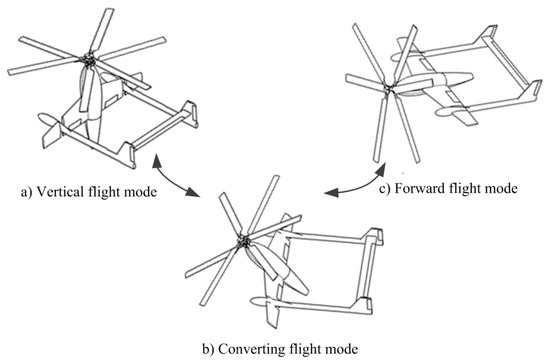 a) Vertical flight mode

c) Forward flight mode

b) Converting flight mode