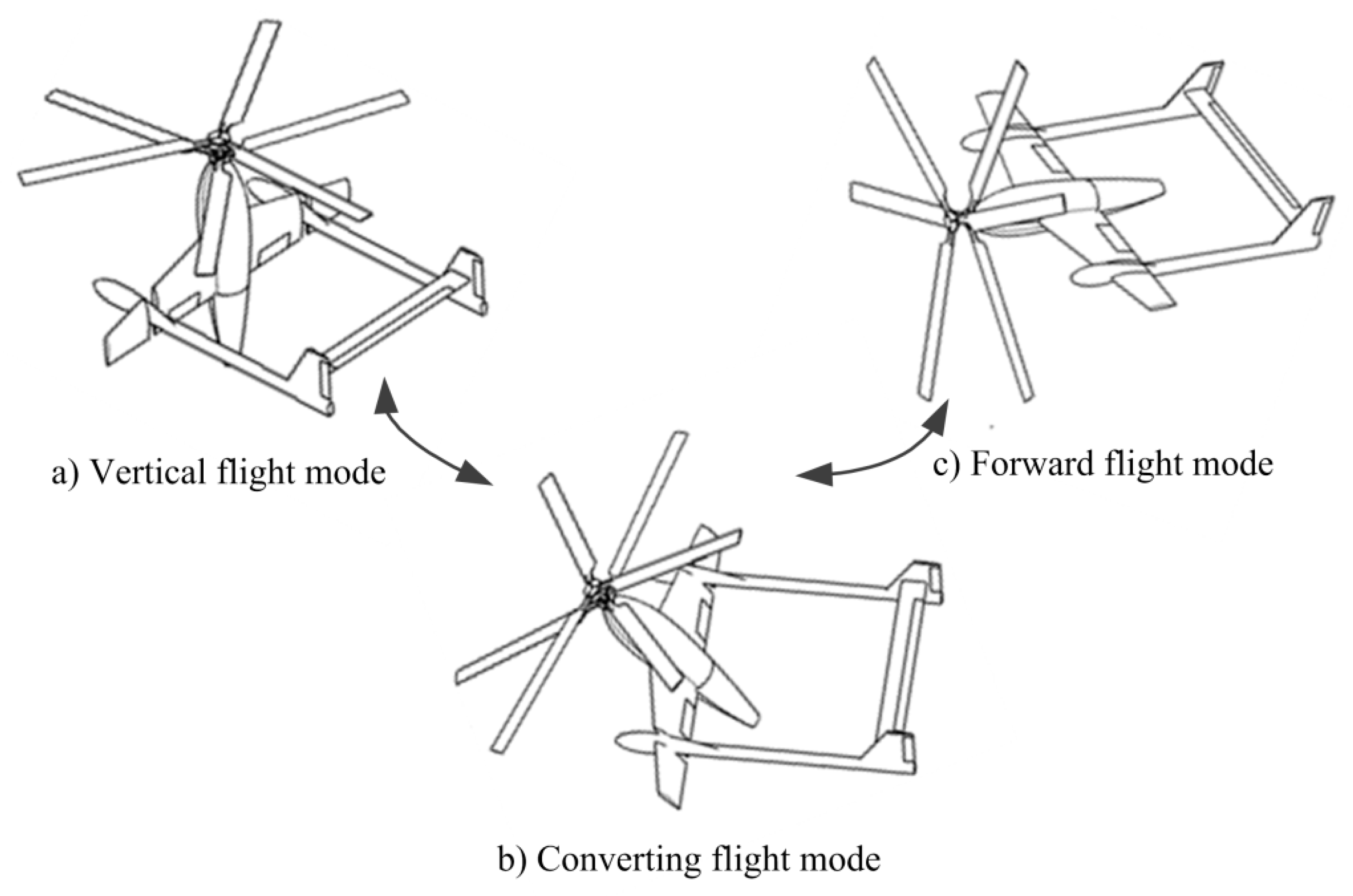 a) Vertical flight mode

c) Forward flight mode

b) Converting flight mode