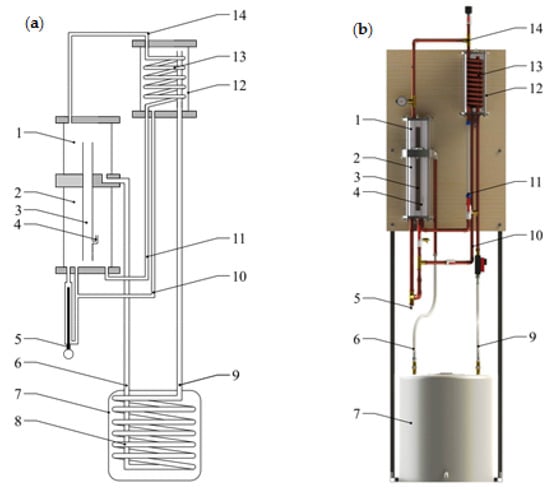 (a)

14
13
12
1
2
3
4
11
10
5
6
9
7
8

(b)

14
13
12
1
2
3
4
11
10
5
6
9
7