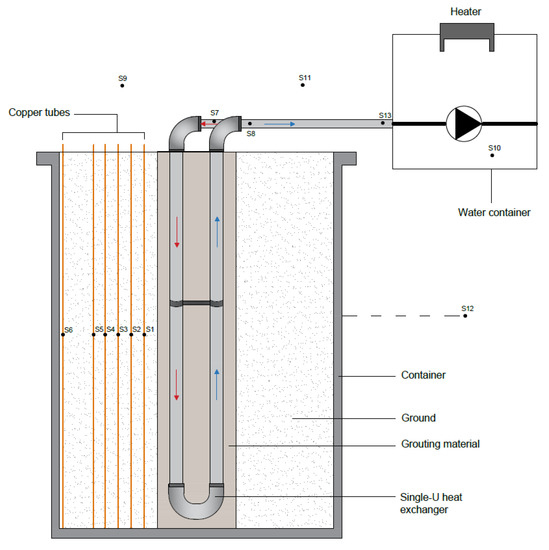 Heater

S9

S11

Copper tubes

S7

S8

S13

S10

Water container

S12

S6 S5 S4 S3 S2 S1

Container

Ground

Grouting material

Single-U heat exchanger