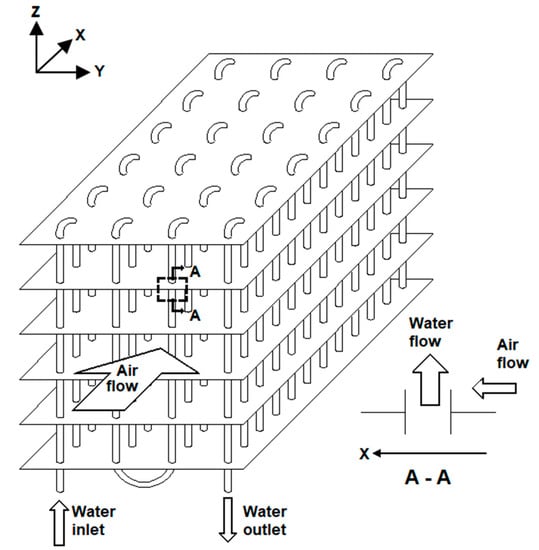 Z
X
Y

A
A

Air flow

Water flow

Air flow

X

A - A

Water inlet

Water outlet