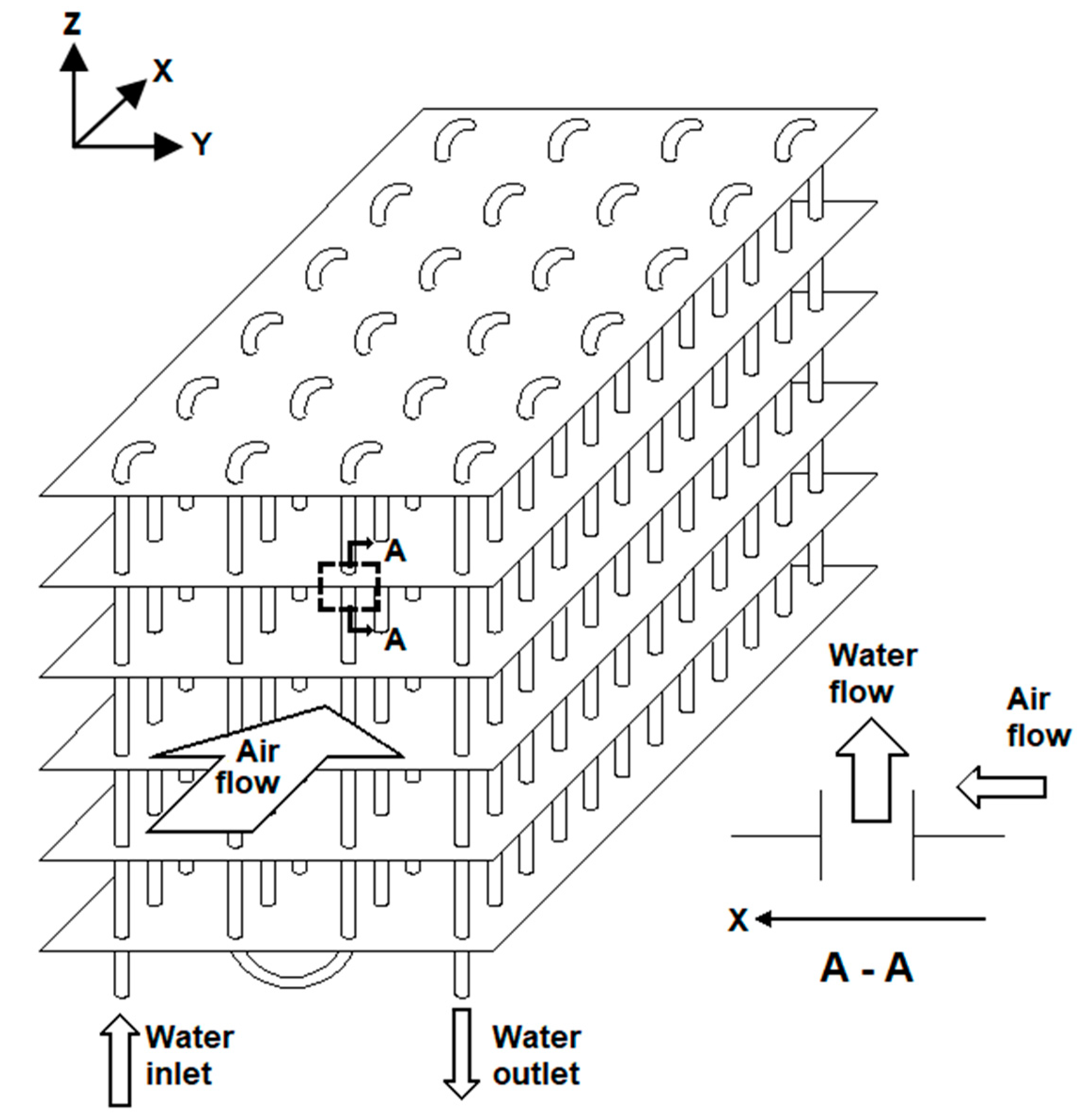 Z
X
Y
A
A
Air flow
Water flow
Air flow
X
A - A
Water inlet
Water outlet