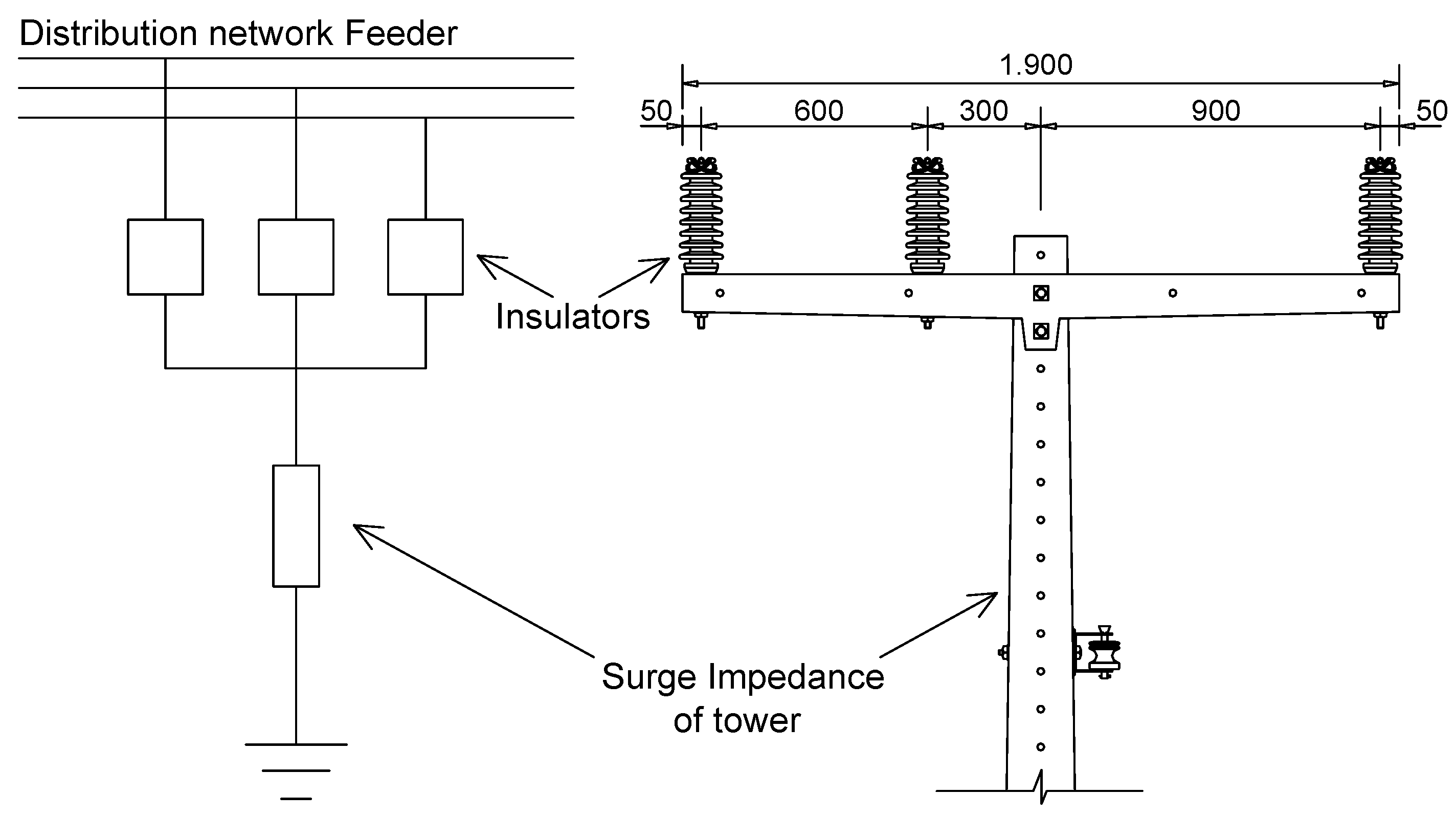 Distribution network Feeder

1.900

50 600 300 900 50

Insulators

Surge Impedance of tower