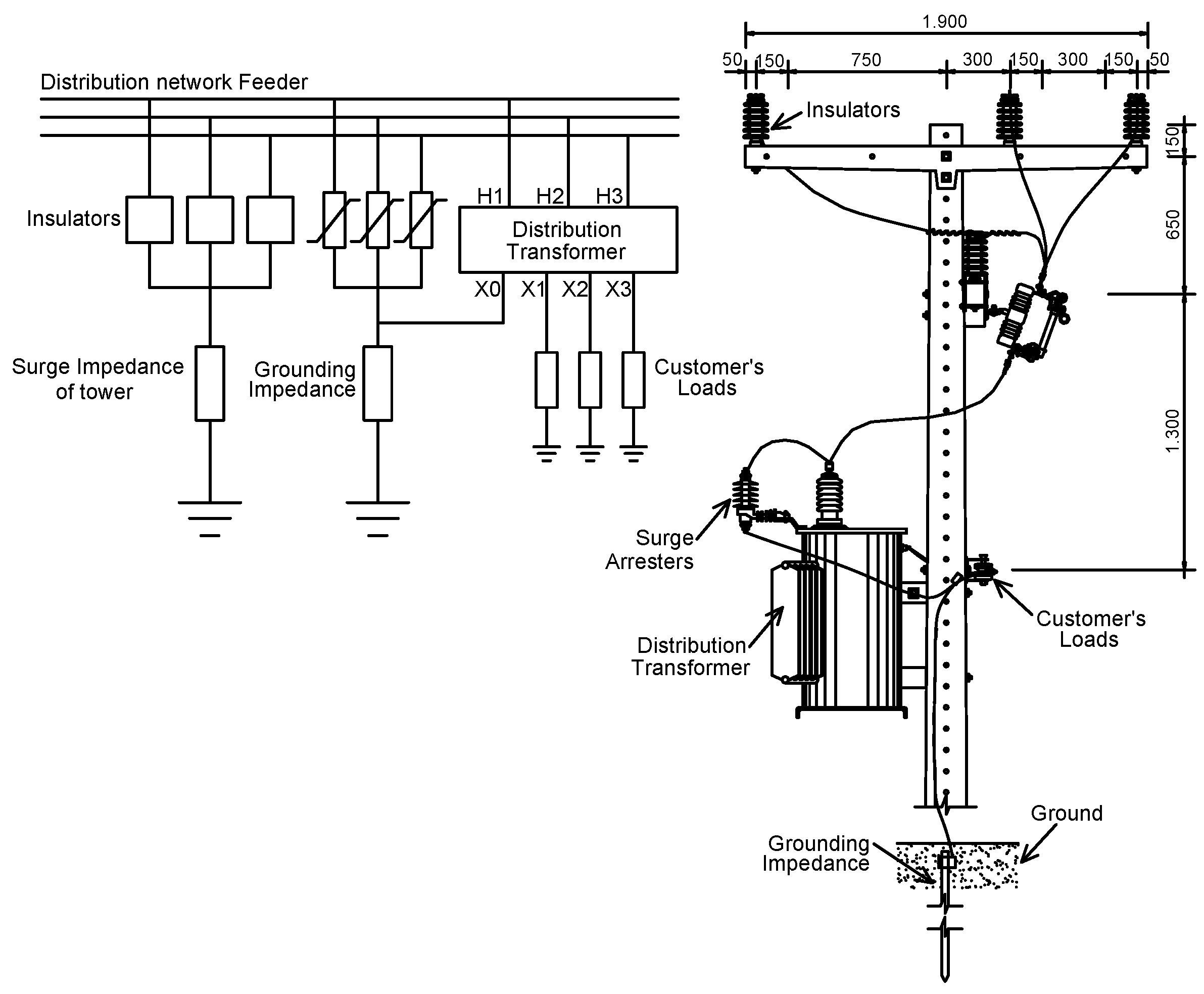 Distribution network Feeder

Insulators

H1 H2 H3

Distribution Transformer

X0 X1 X2 X3

Surge Impedance of tower

Grounding Impedance

Customer's Loads

1.900

50 150 750 300 150 300 150 50

Insulators

150

650

1.300

Surge Arresters

Distribution Transformer

Customer's Loads

Ground

Grounding Impedance