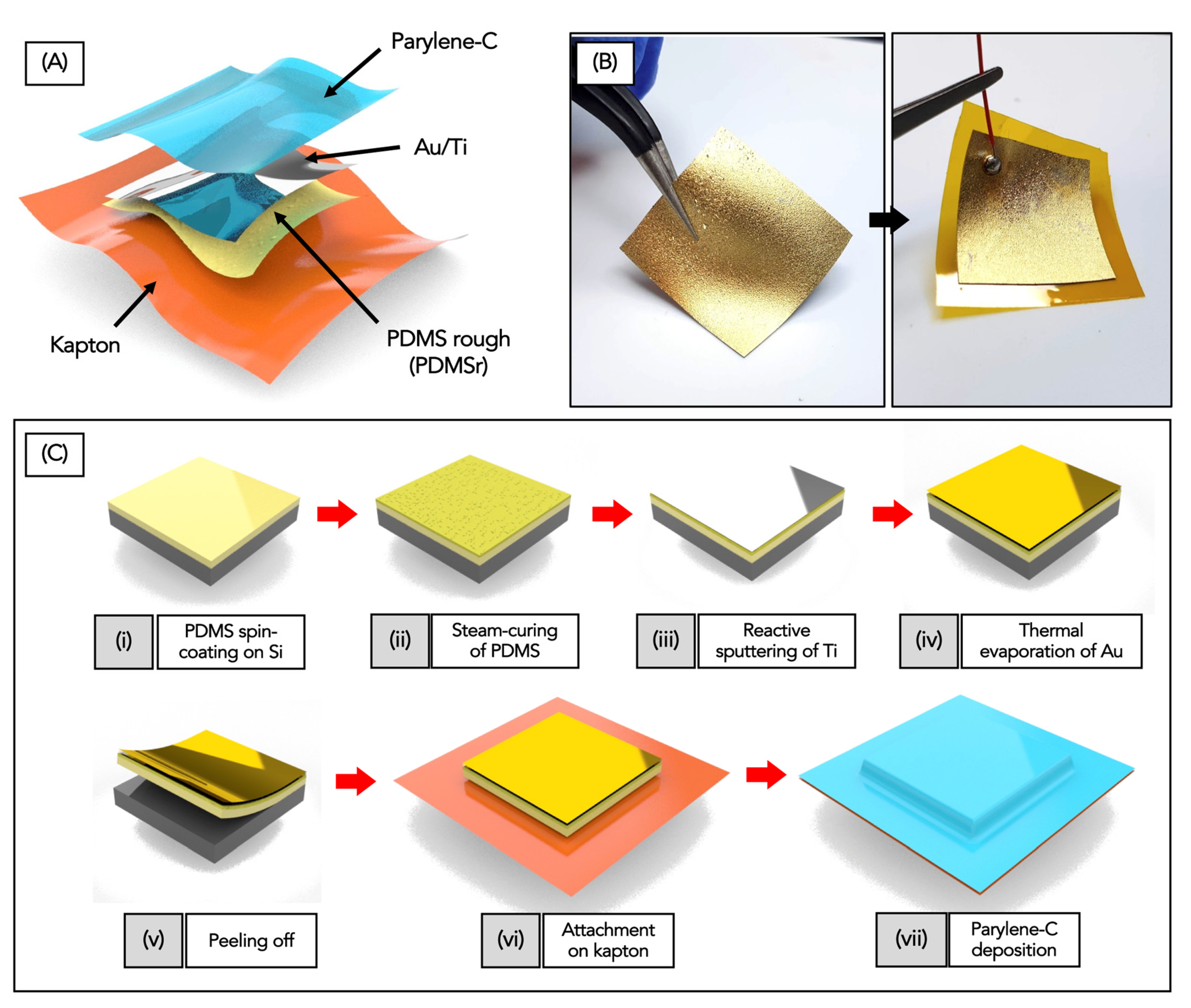 (A)

Parylene-C

Au/Ti

Kapton

PDMS rough (PDMSr)

(B)

(C)

(i) PDMS spin-coating on Si

(ii) Steam-curing of PDMS

(iii) Reactive sputtering of Ti

(iv) Thermal evaporation of Au

(v) Peeling off

(vi) Attachment on kapton

(vii) Parylene-C deposition