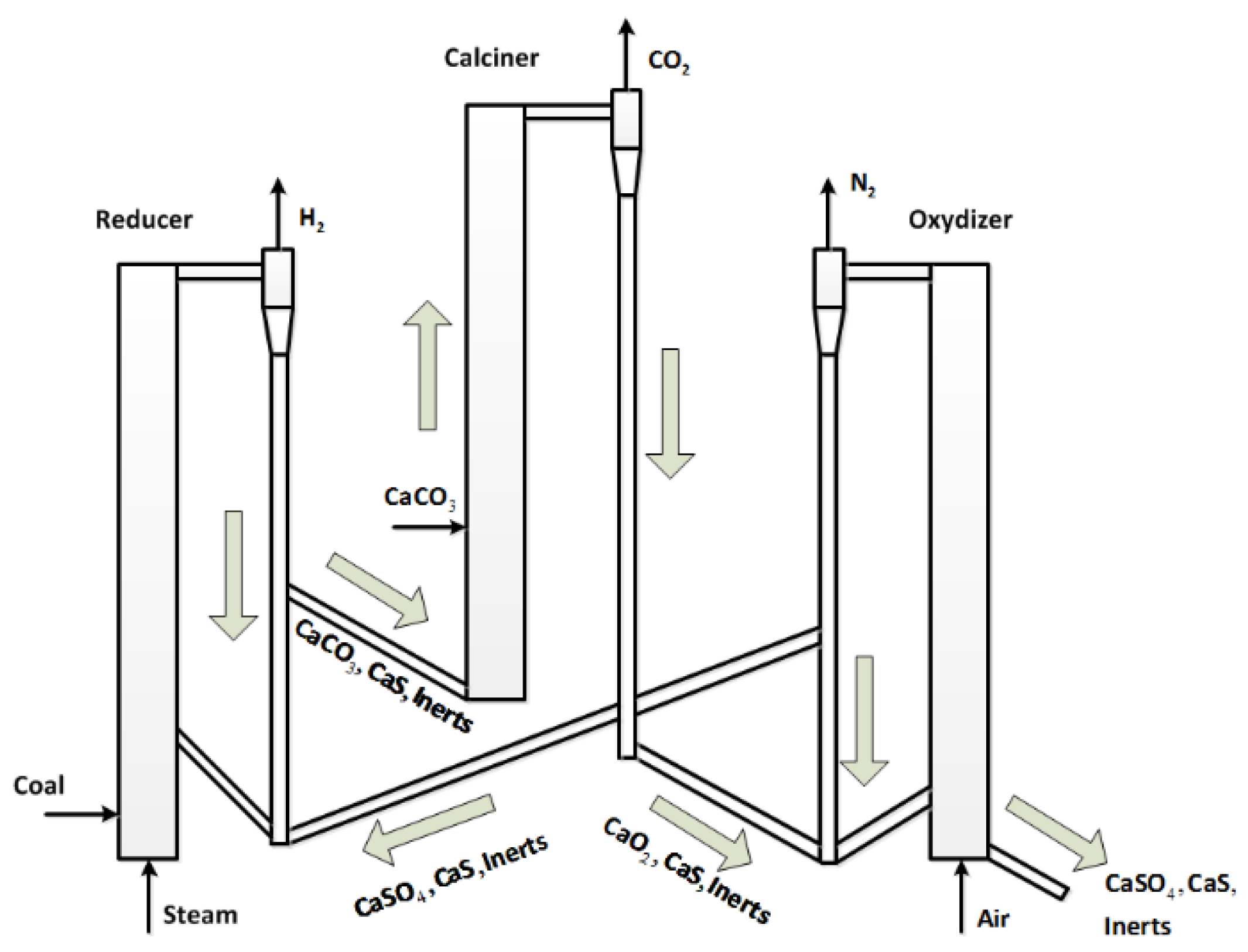 Calciner

$CO_2$

Reducer

$H_2$

$N_2$

Oxydizer

$CaCO_3$

$CaCO_3$, CaS, Inerts

Coal

Steam

$CaSO_4$, CaS, Inerts

$CaO_2$, CaS, Inerts

Air

$CaSO_4$, CaS, Inerts