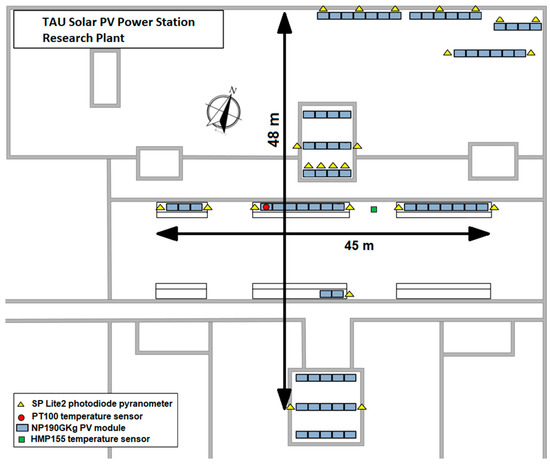 TAU Solar PV Power Station
Research Plant

N

48 m

45 m

SP Lite2 photodiode pyranometer
PT100 temperature sensor
NP190GKg PV module
HMP155 temperature sensor