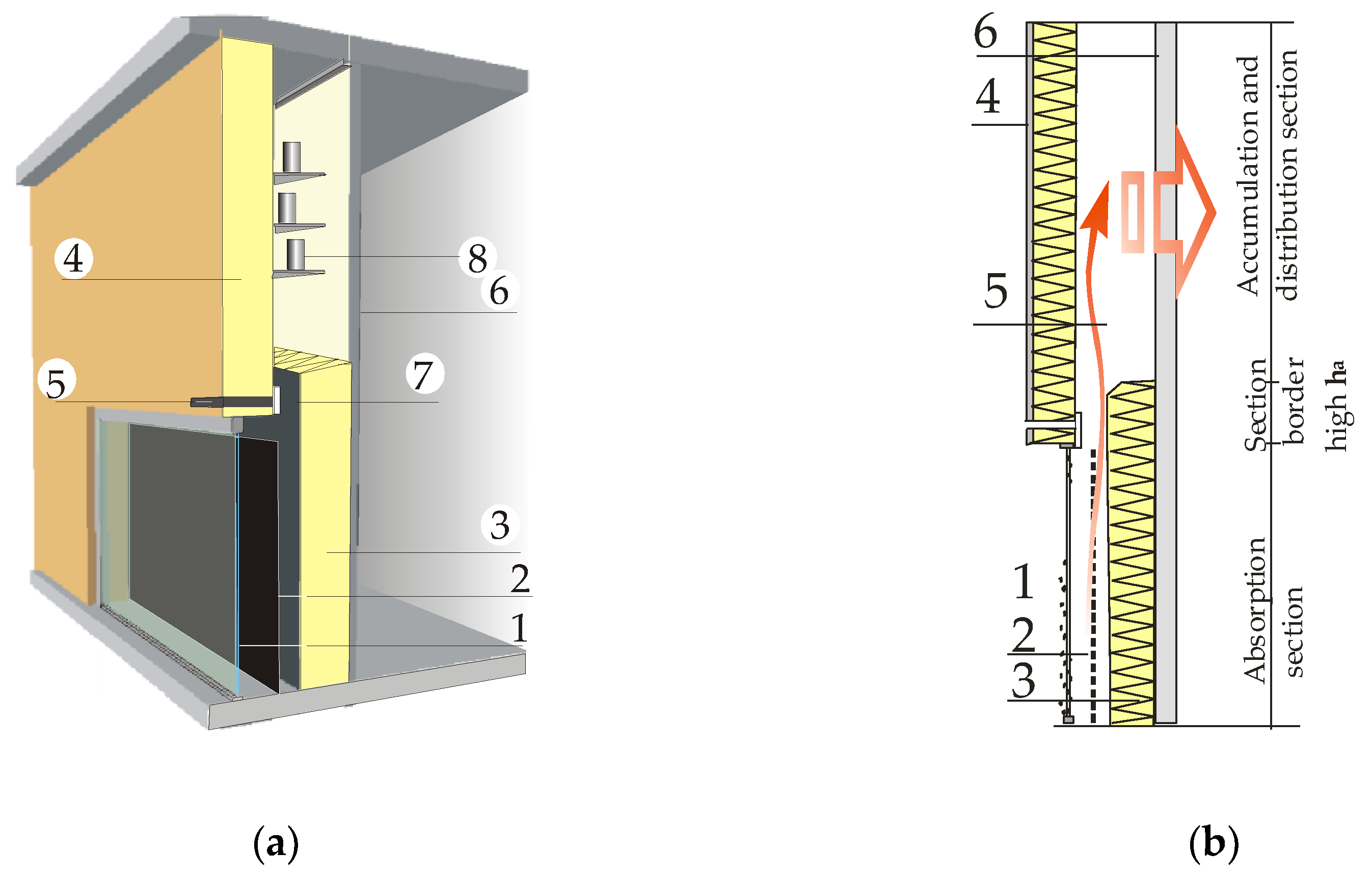 4

8

6

5

7

3

2

1

(a)

6

4

5

1

2

3

Accumulation and distribution section

Section border

high $h_a$

Absorption section

(b)