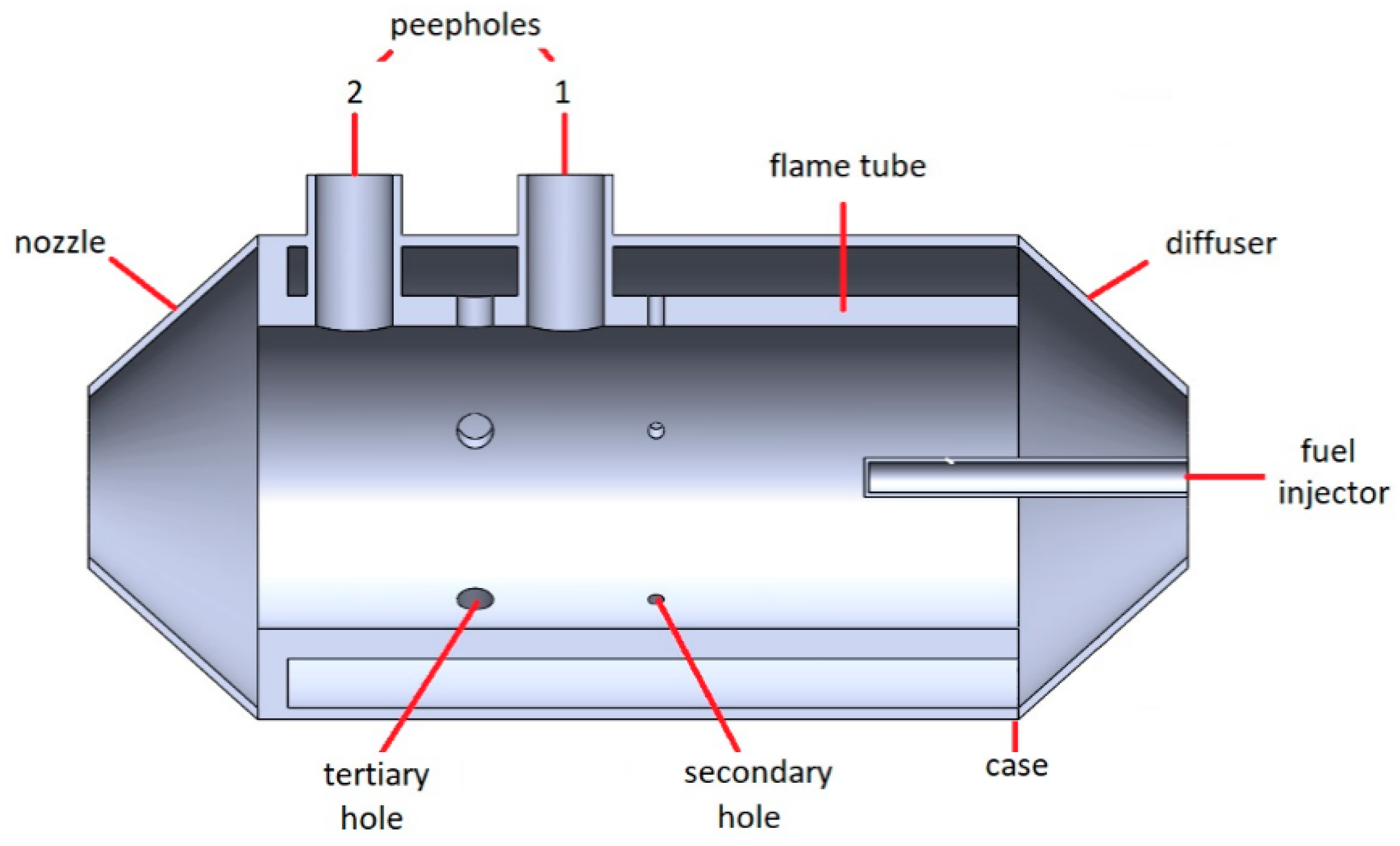 peepholes

2

1

flame tube

nozzle

diffuser

fuel injector

tertiary hole

secondary hole

case