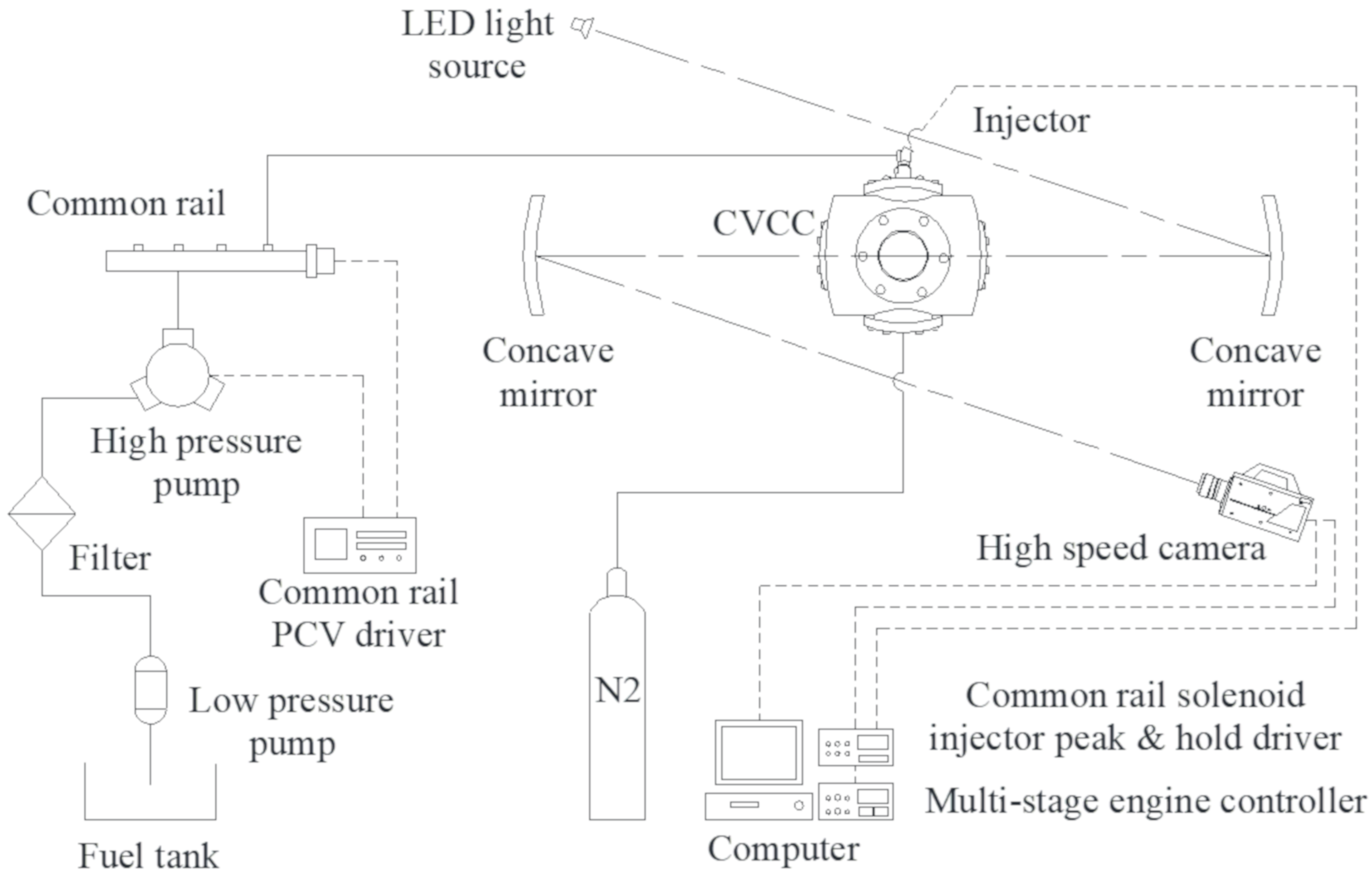 LED light source

Injector

Common rail

CVCC

Concave mirror

Concave mirror

High pressure pump

Filter

Common rail PCV driver

High speed camera

N2

Low pressure pump

Common rail solenoid injector peak & hold driver

Multi-stage engine controller

Fuel tank

Computer