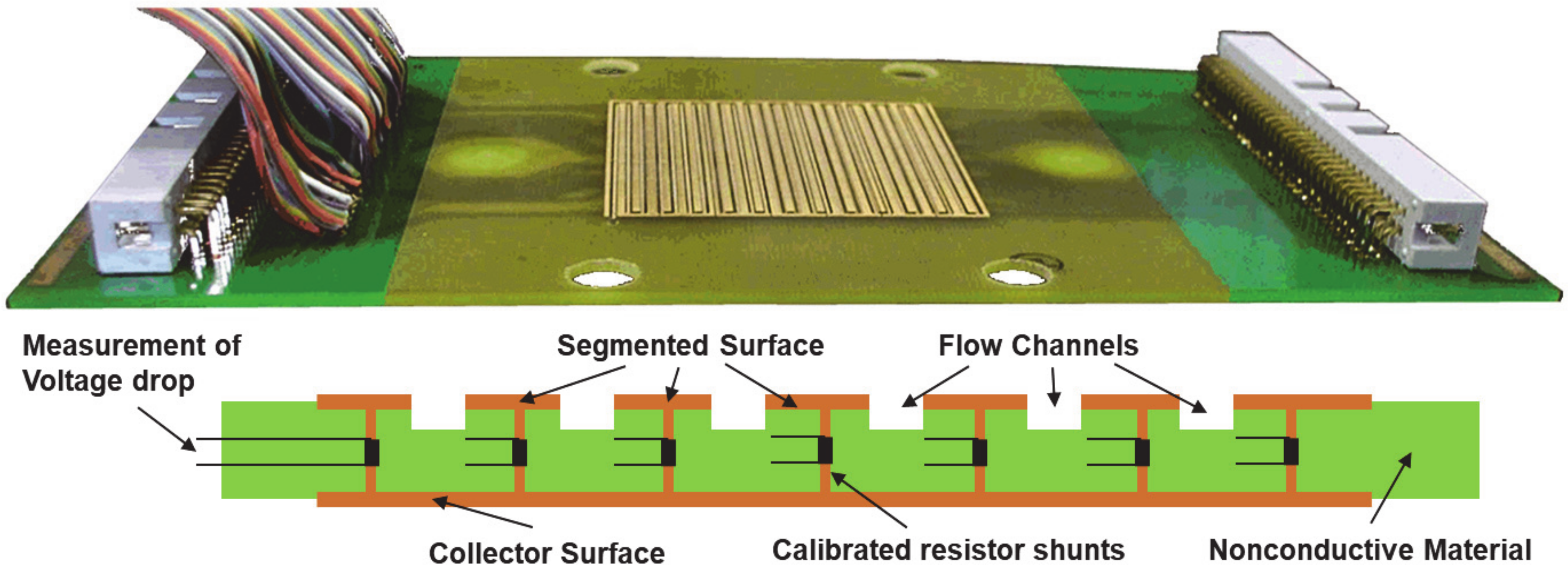 Measurement of Voltage drop

Segmented Surface

Flow Channels

Collector Surface

Calibrated resistor shunts

Nonconductive Material