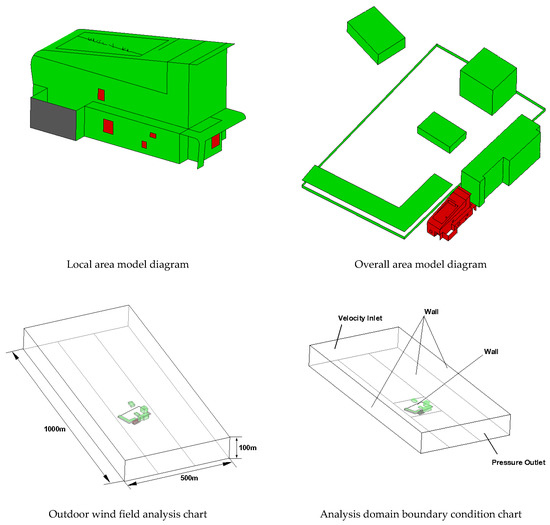 Local area model diagram

Overall area model diagram

1000m

100m

500m

Outdoor wind field analysis chart

Velocity Inlet

Wall

Wall

Pressure Outlet

Analysis domain boundary condition chart