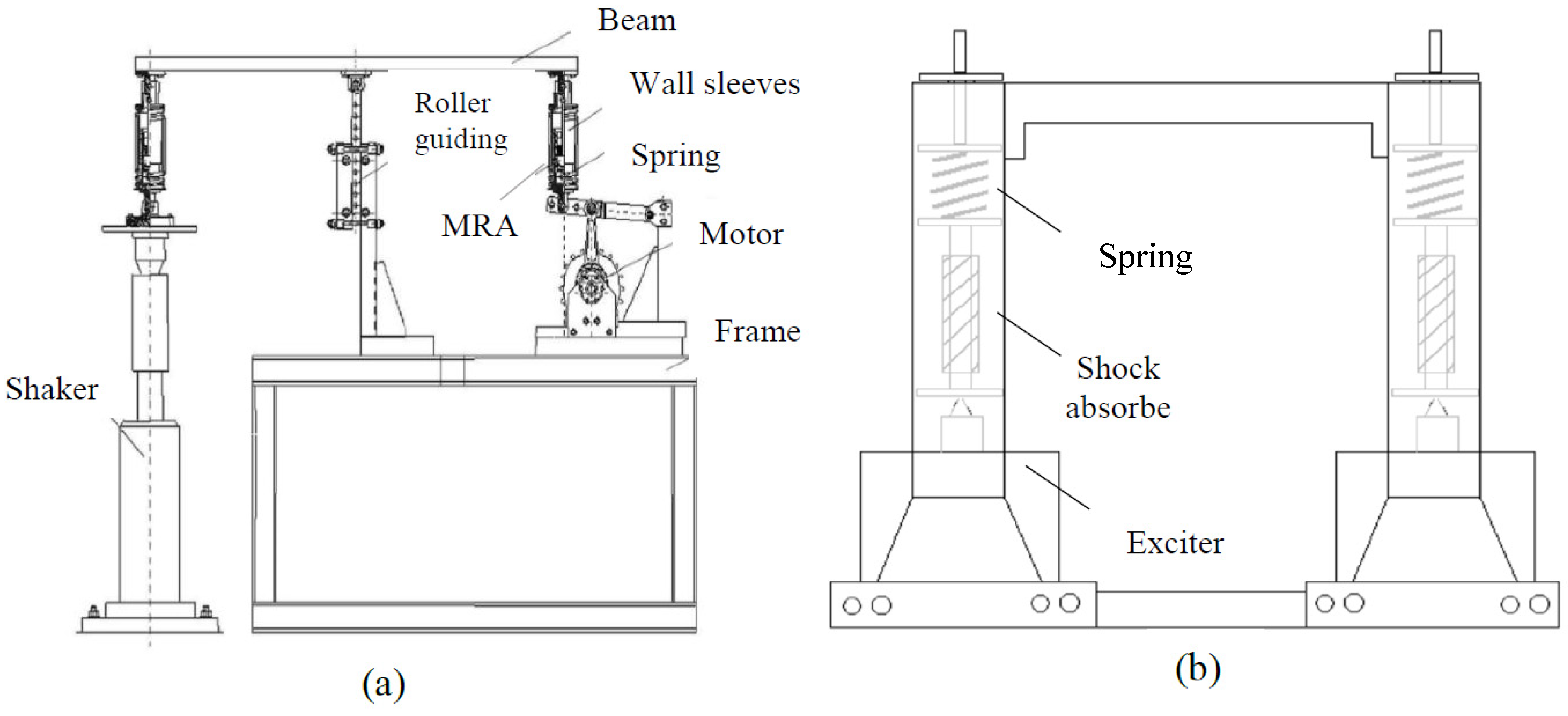 Beam

Wall sleeves

Roller guiding

Spring

MRA

Motor

Frame

Shaker

(a)

Spring

Shock absorbe

Exciter

(b)