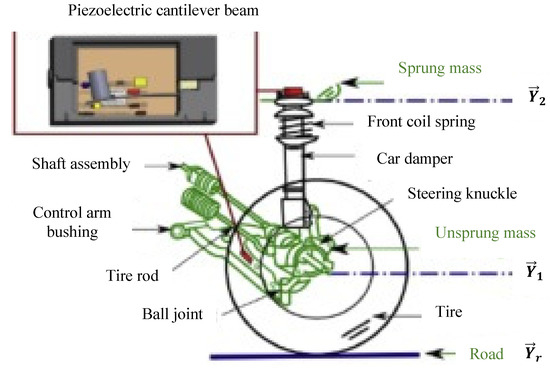 Piezoelectric cantilever beam

Sprung mass

$\vec{Y}_2$

Front coil spring

Car damper

Shaft assembly

Steering knuckle

Control arm bushing

Unsprung mass

Tire rod

$\vec{Y}_1$

Ball joint

Tire

Road

$\vec{Y}_r$