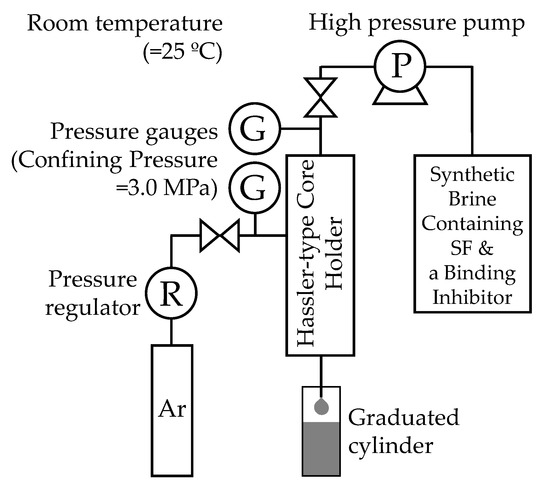 Room temperature
(=25 ºC)

High pressure pump

P

G

Pressure gauges
(Confining Pressure
=3.0 MPa)

G

Hassler-type Core Holder

Synthetic Brine Containing SF & a Binding Inhibitor

Pressure regulator

R

Ar

Graduated cylinder