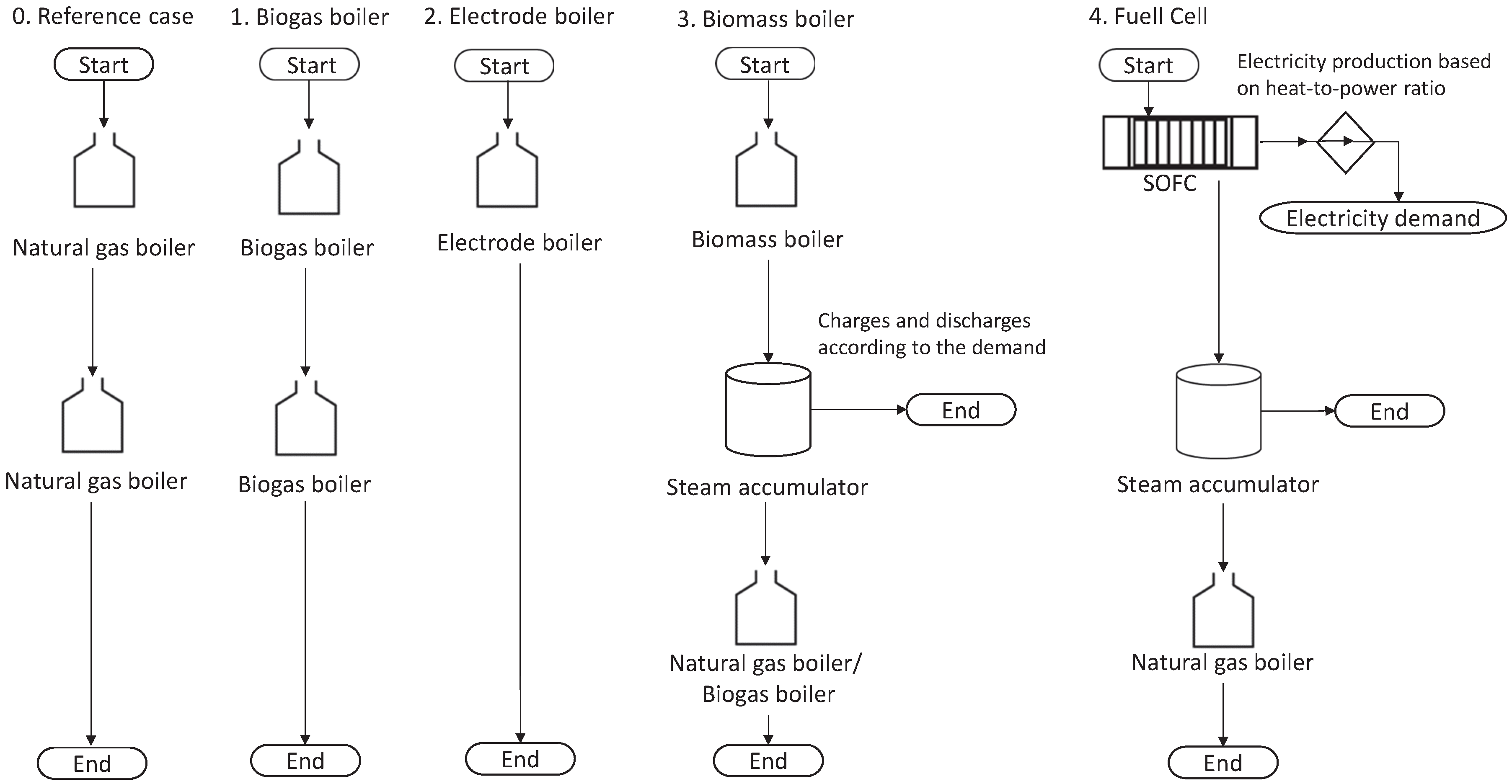 0. Reference case

Start

Natural gas boiler

Natural gas boiler

End

1. Biogas boiler

Start

Biogas boiler

Biogas boiler

End

2. Electrode boiler

Start

Electrode boiler

End

3. Biomass boiler

Start

Biomass boiler

Charges and discharges according to the demand

End

Steam accumulator

Natural gas boiler/ Biogas boiler

End

4. Fuell Cell

Start

Electricity production based on heat-to-power ratio

SOFC

Electricity demand

End

Steam accumulator

Natural gas boiler

End